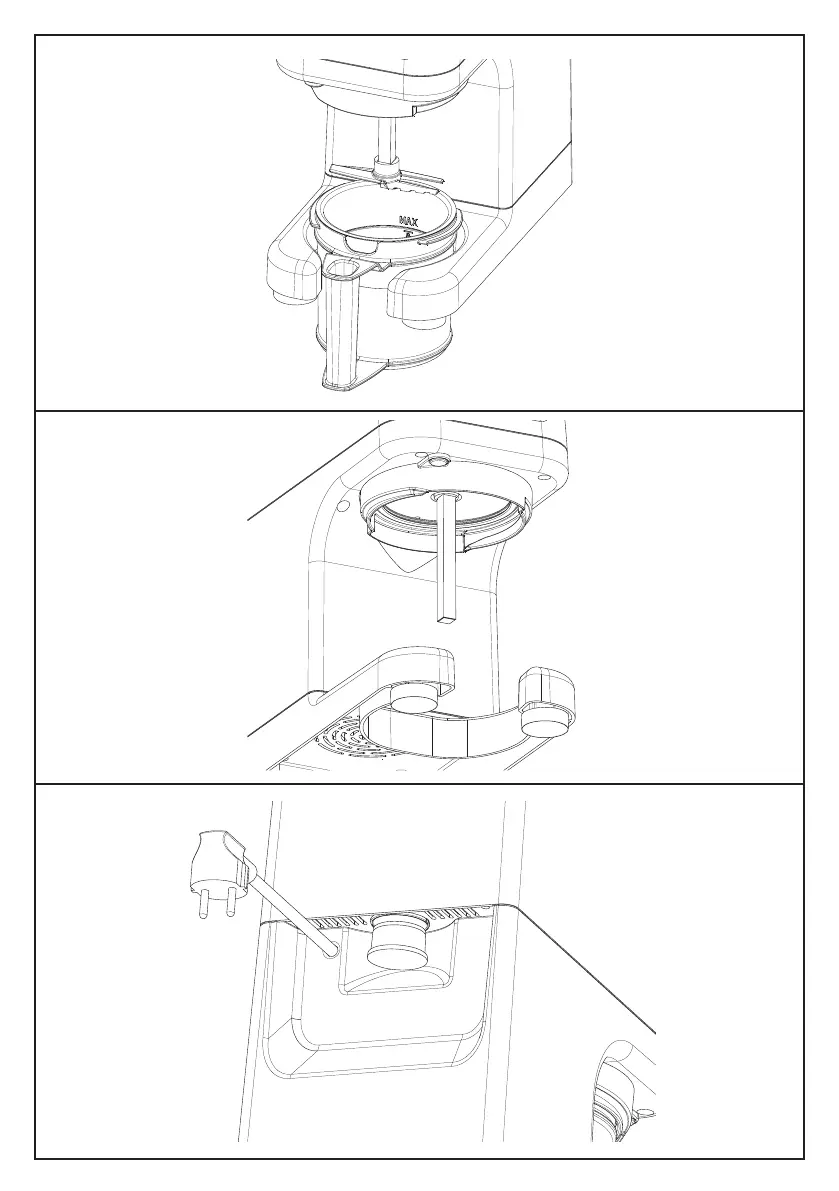 MAX