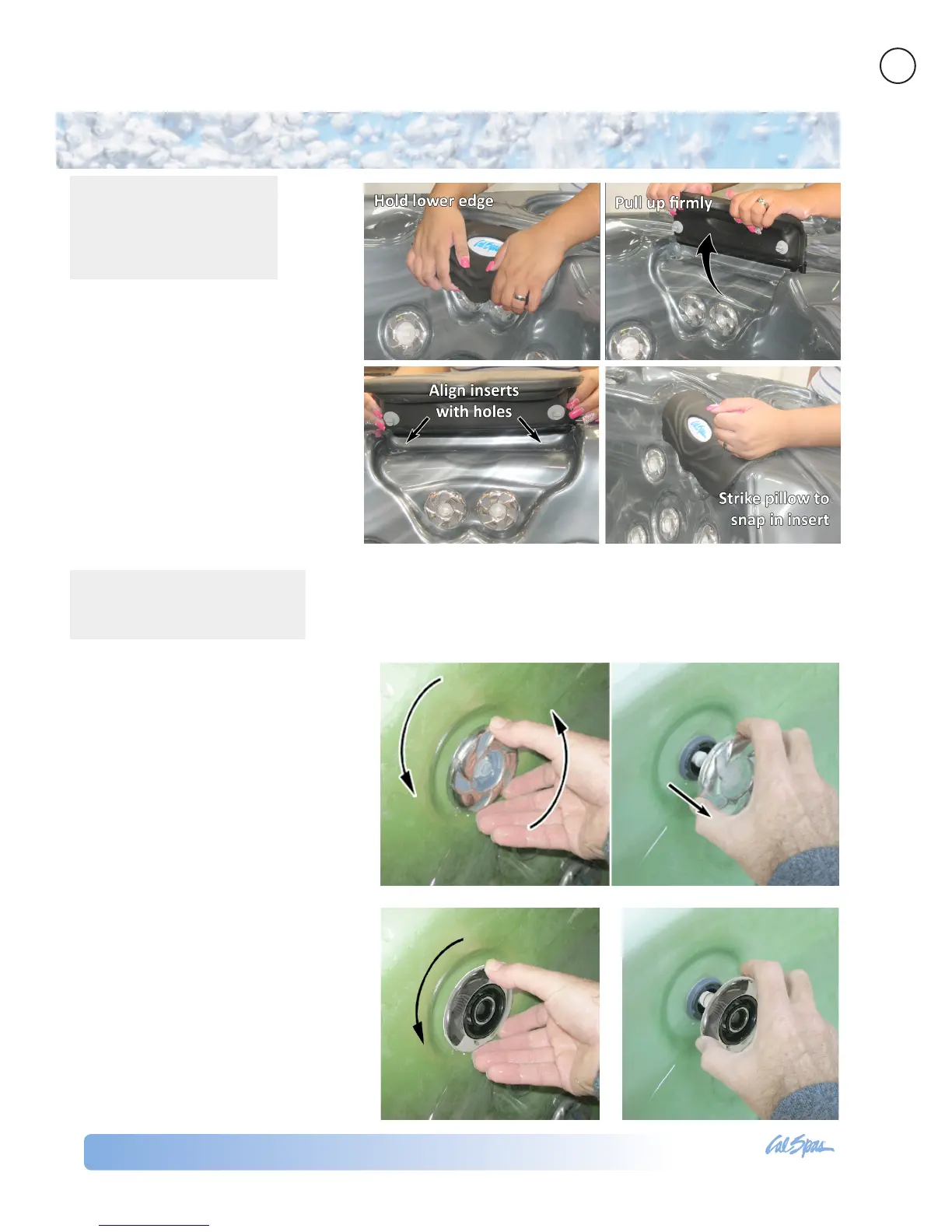 Hold lower edge

Pull up firmly

Align inserts with holes

Strike pillow to snap in insert

Cal Spas