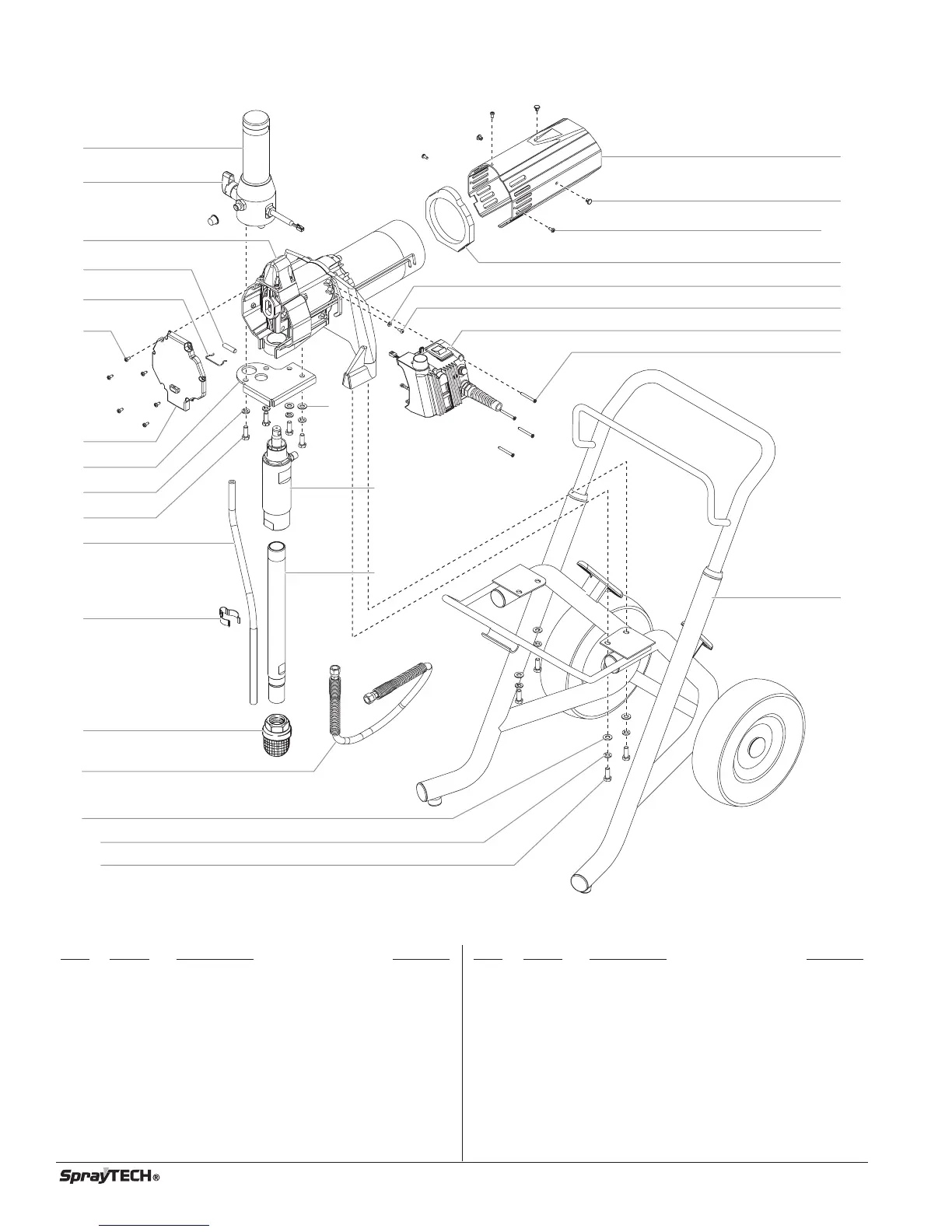 SprayTECH®