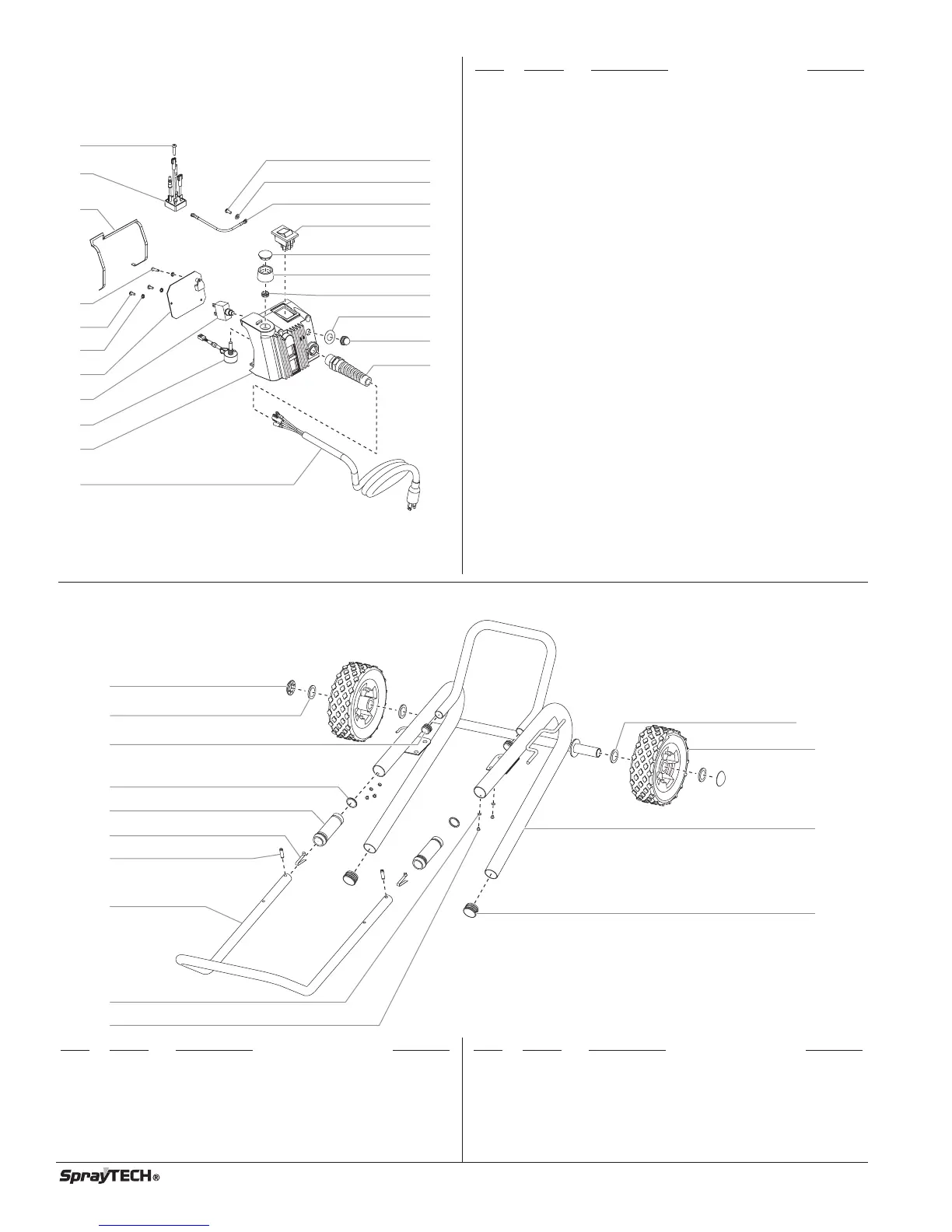 SprayTECH®