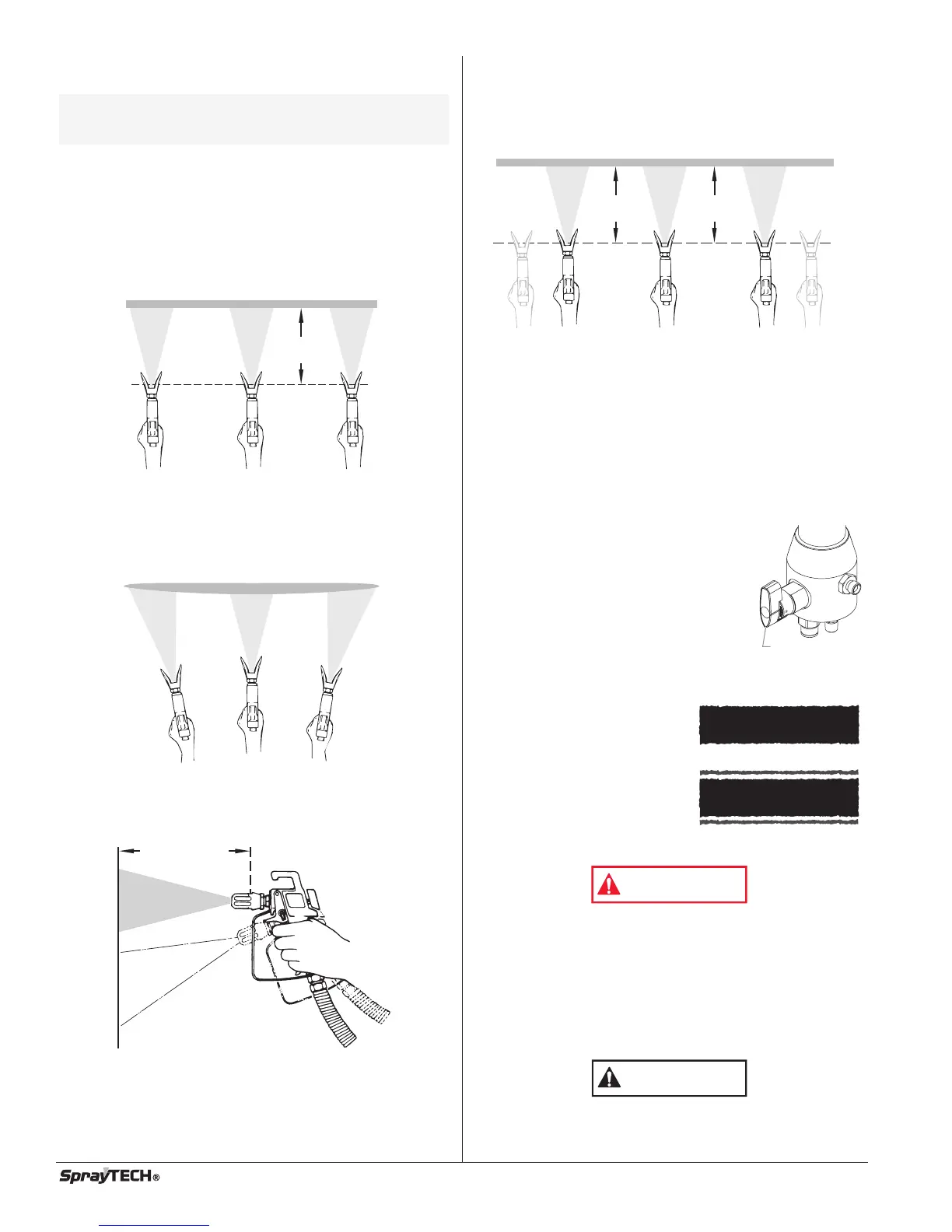 SprayTECH®