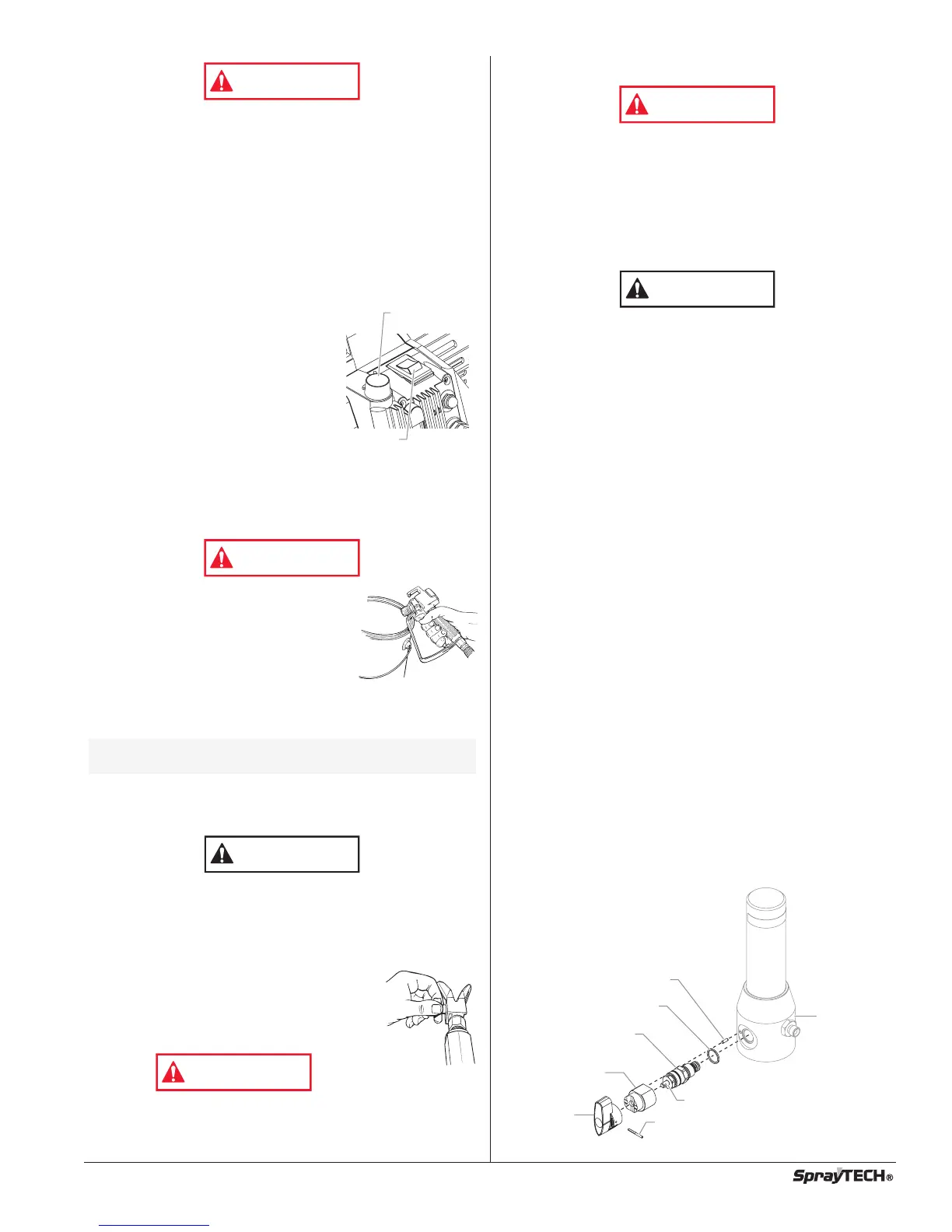 SprayTECH®