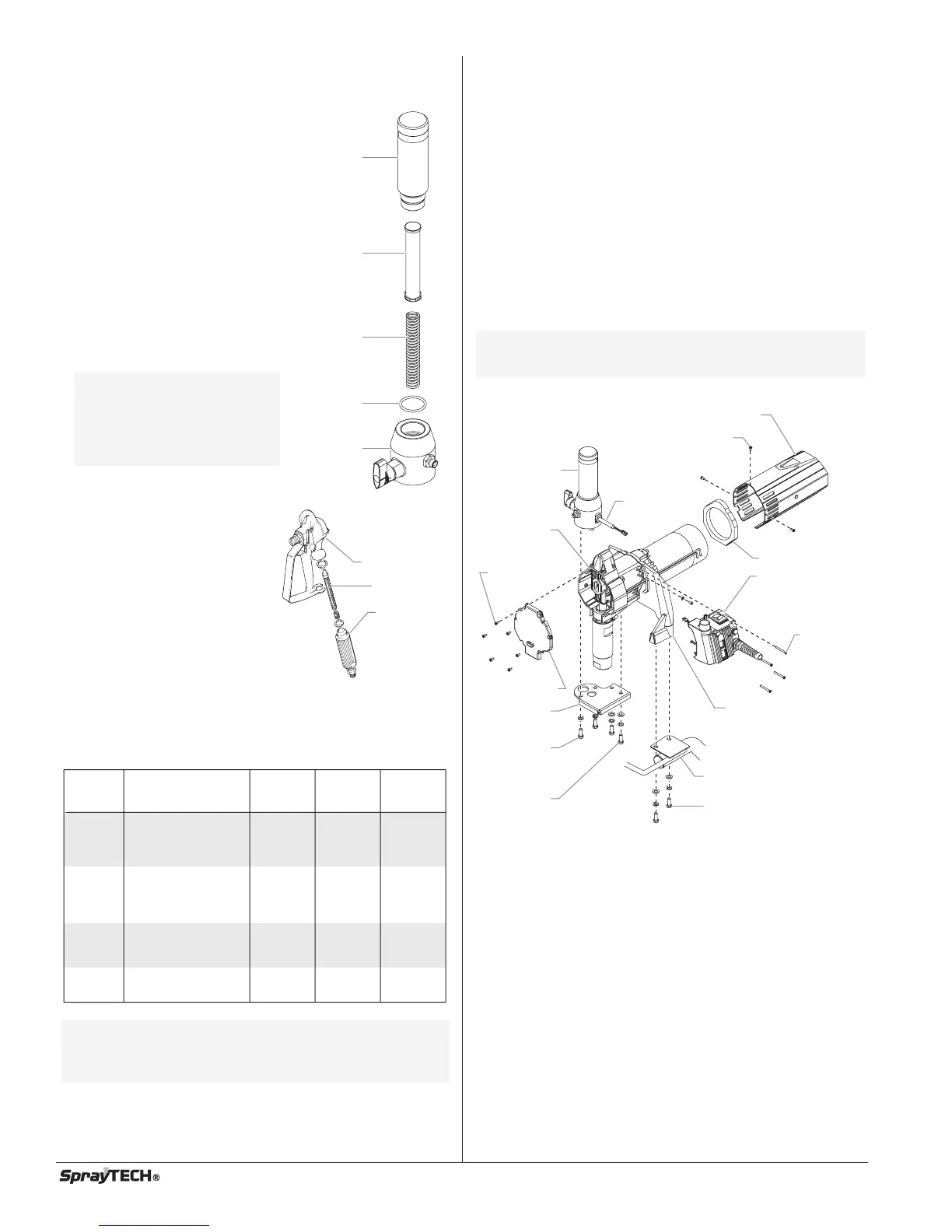 SprayTECH®