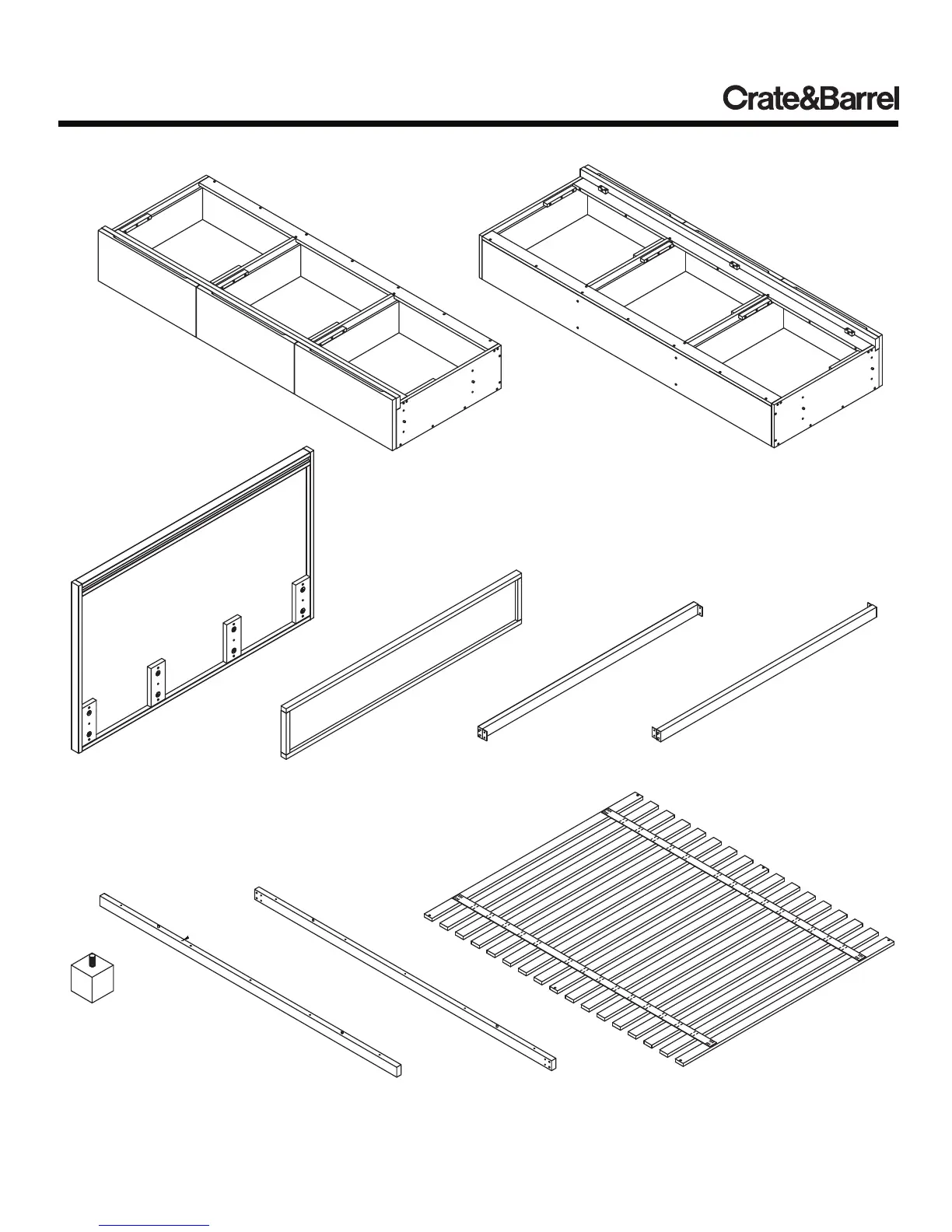 Crate&Barrel