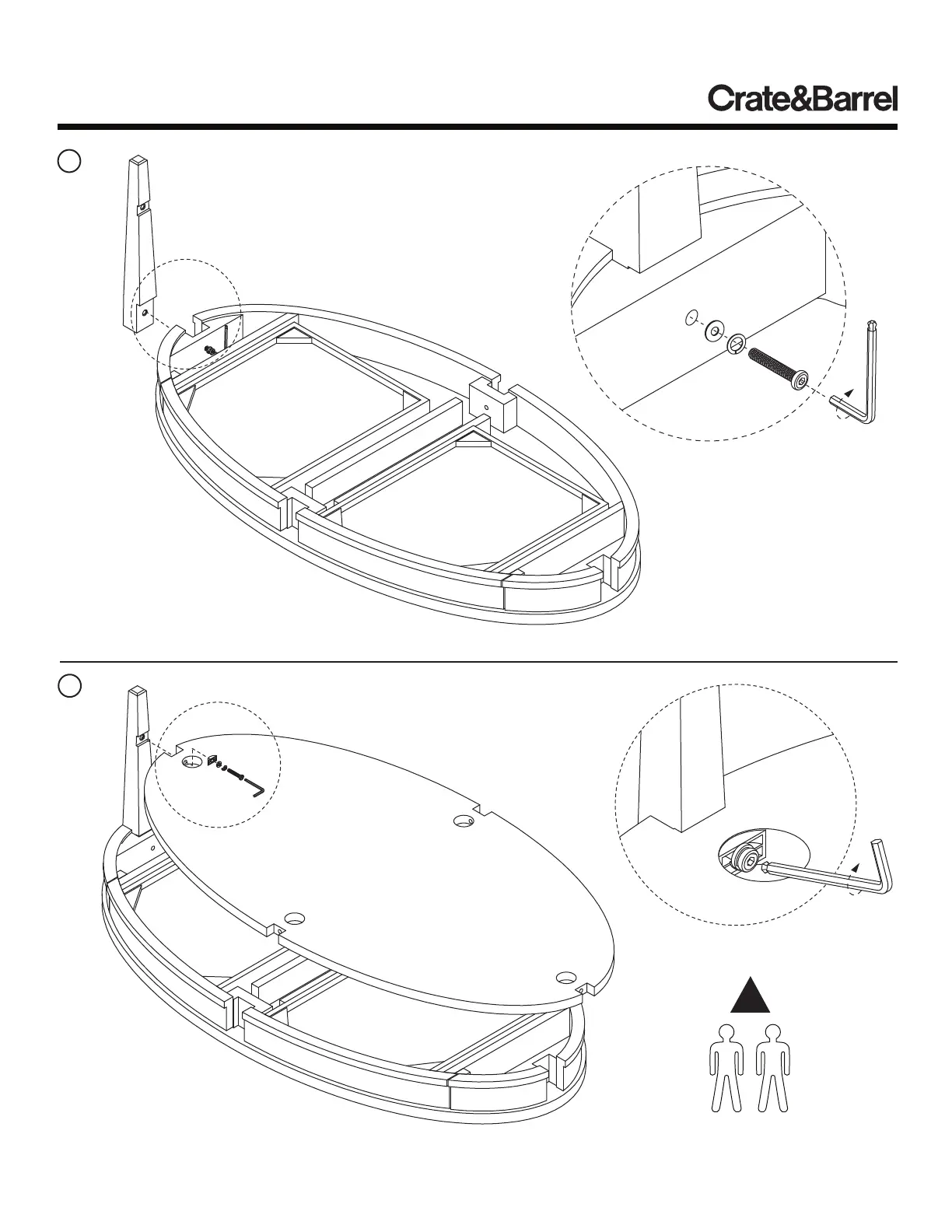 Crate&Barrel