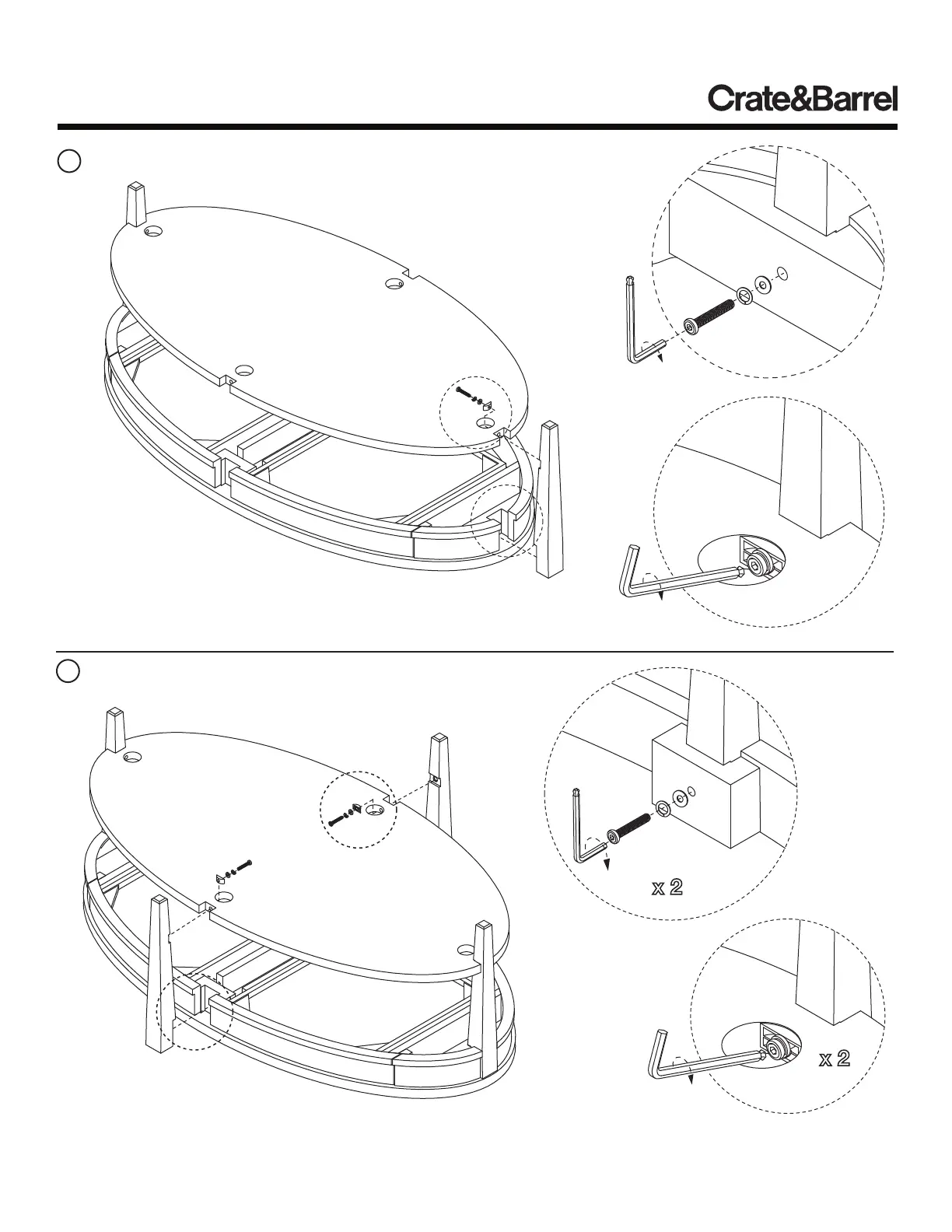 Crate&Barrel

x 2

x 2