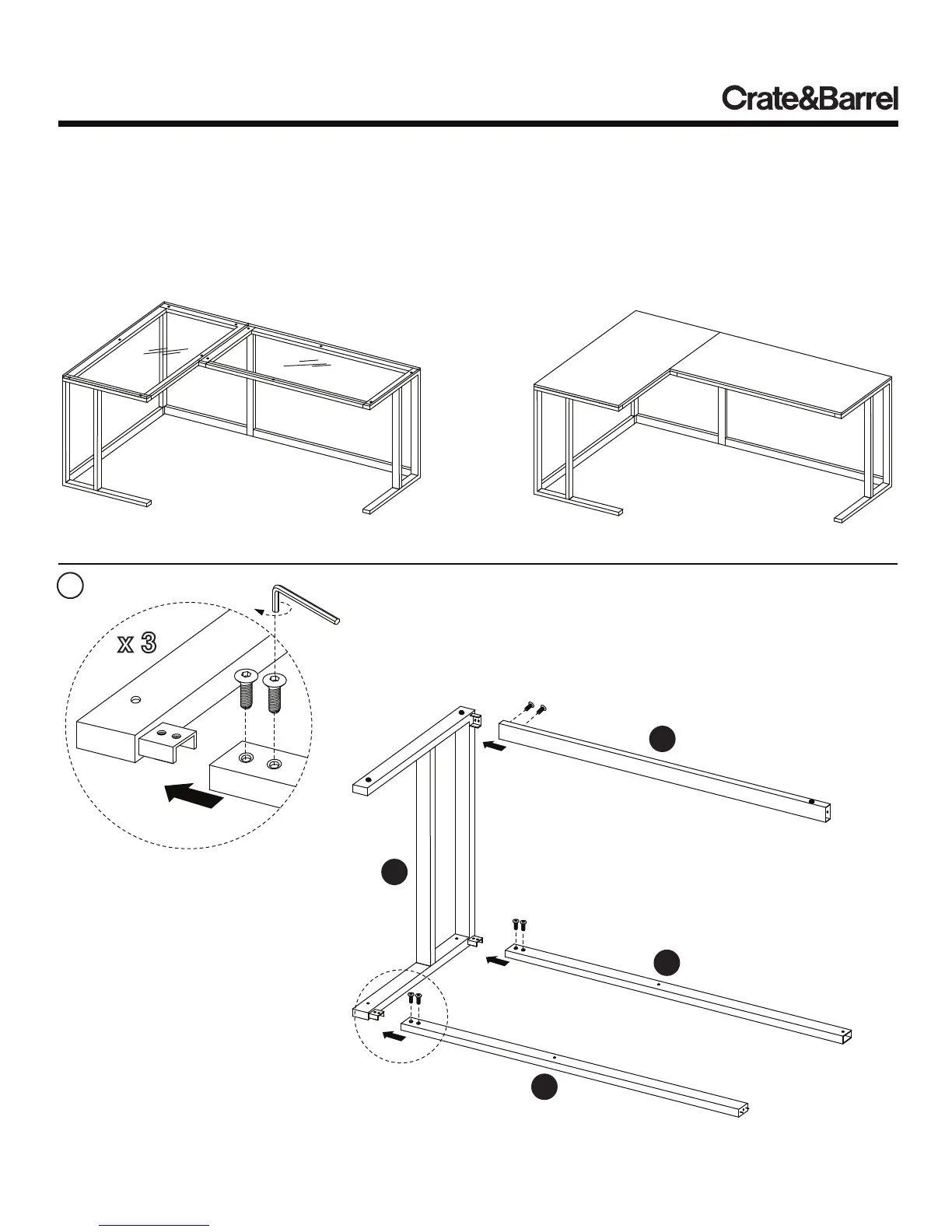 Crate&Barrel

x 3