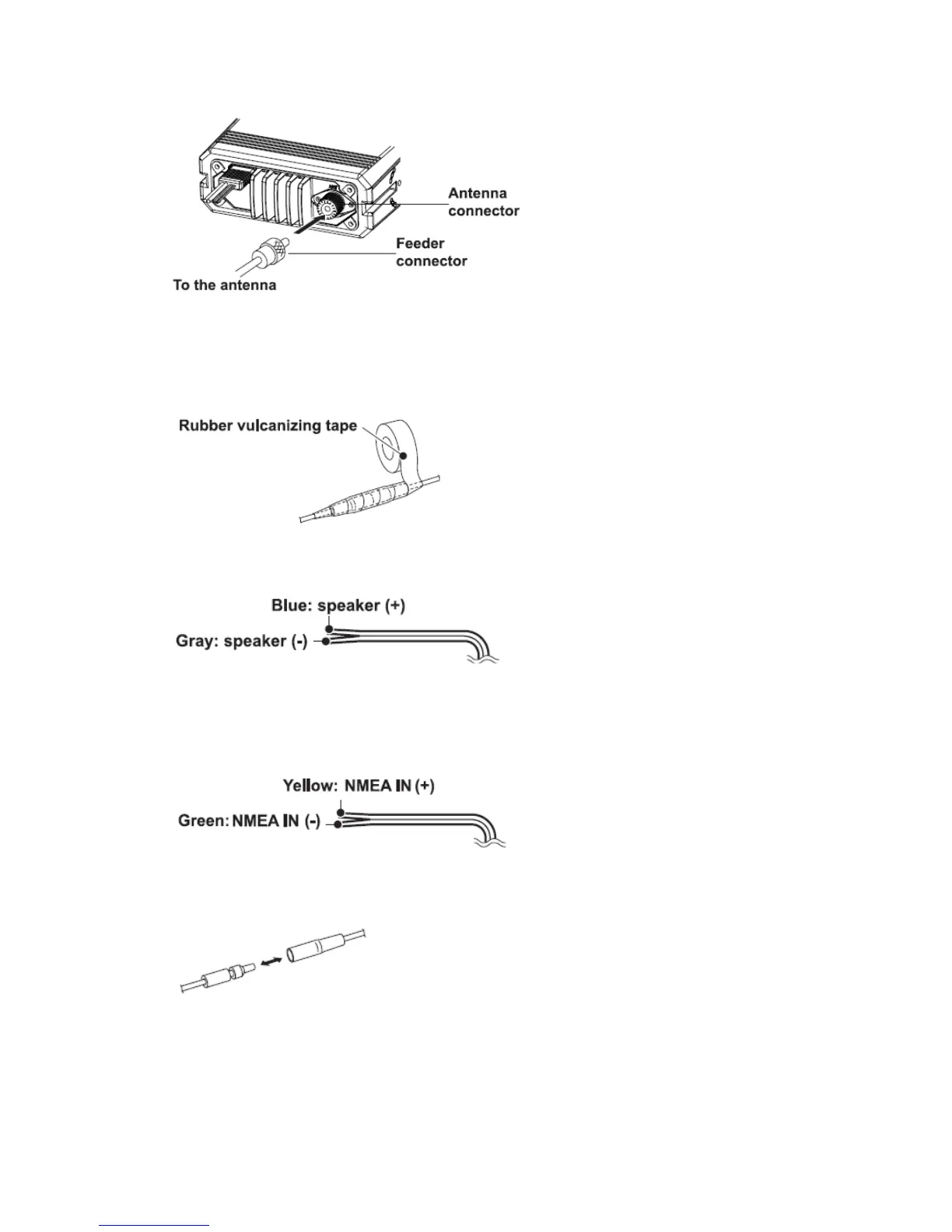 Antenna connector

Feeder connector

To the antenna

Rubber vulcanizing tape

Blue: speaker (+)

Gray: speaker (-)

Yellow: NMEA IN (+)

Green: NMEA IN (-)