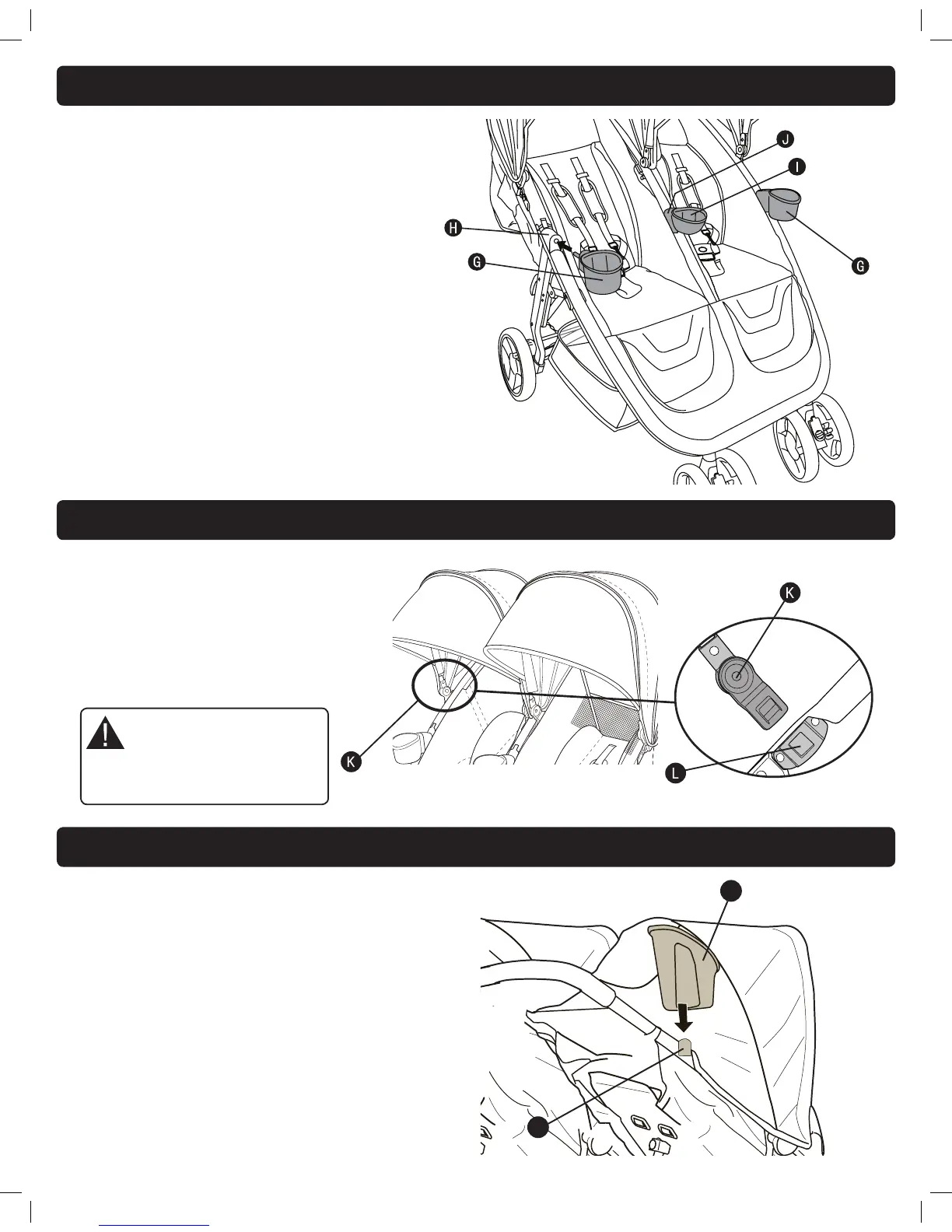 J

I

H

G

G

K

K

L