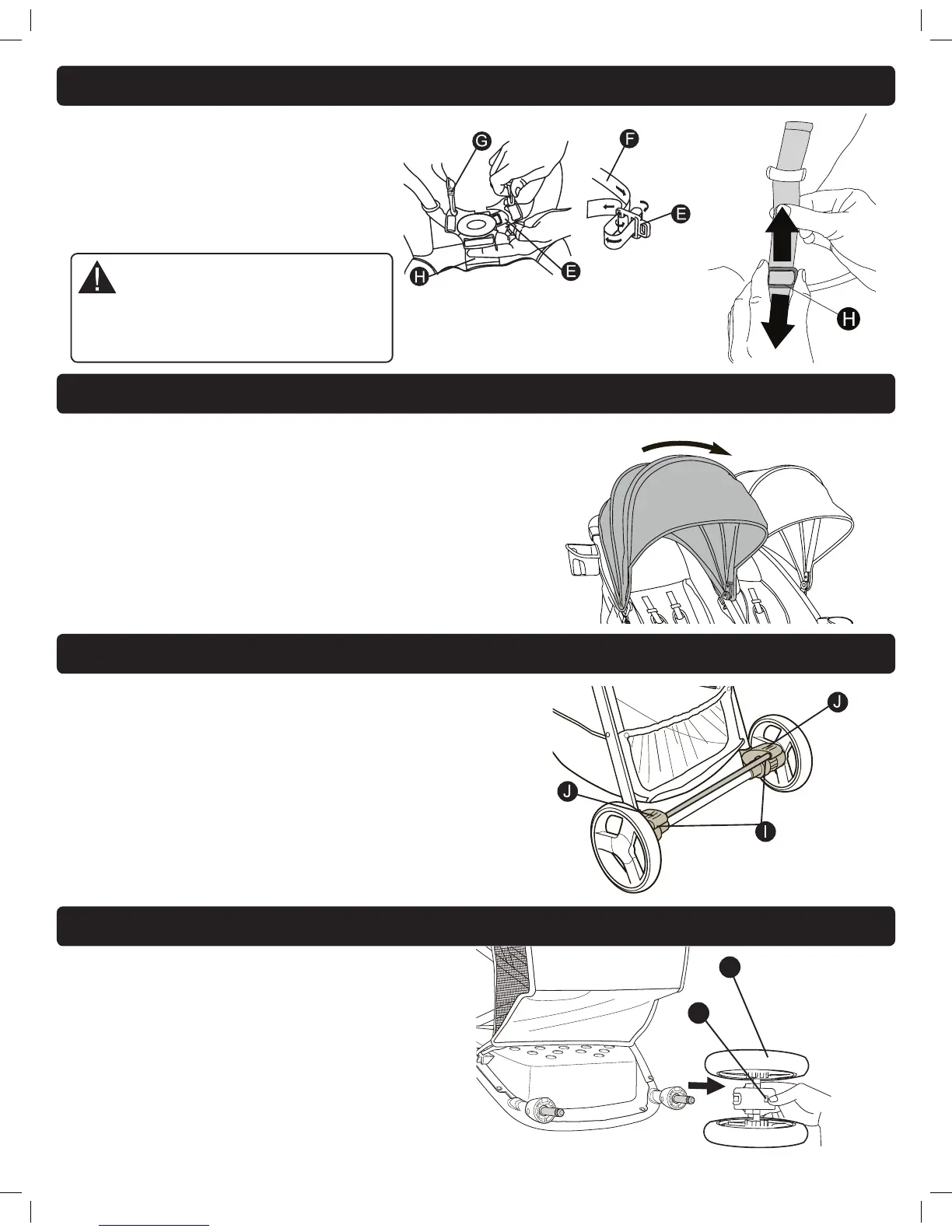 G
F
E
H
E
H
J
J
I