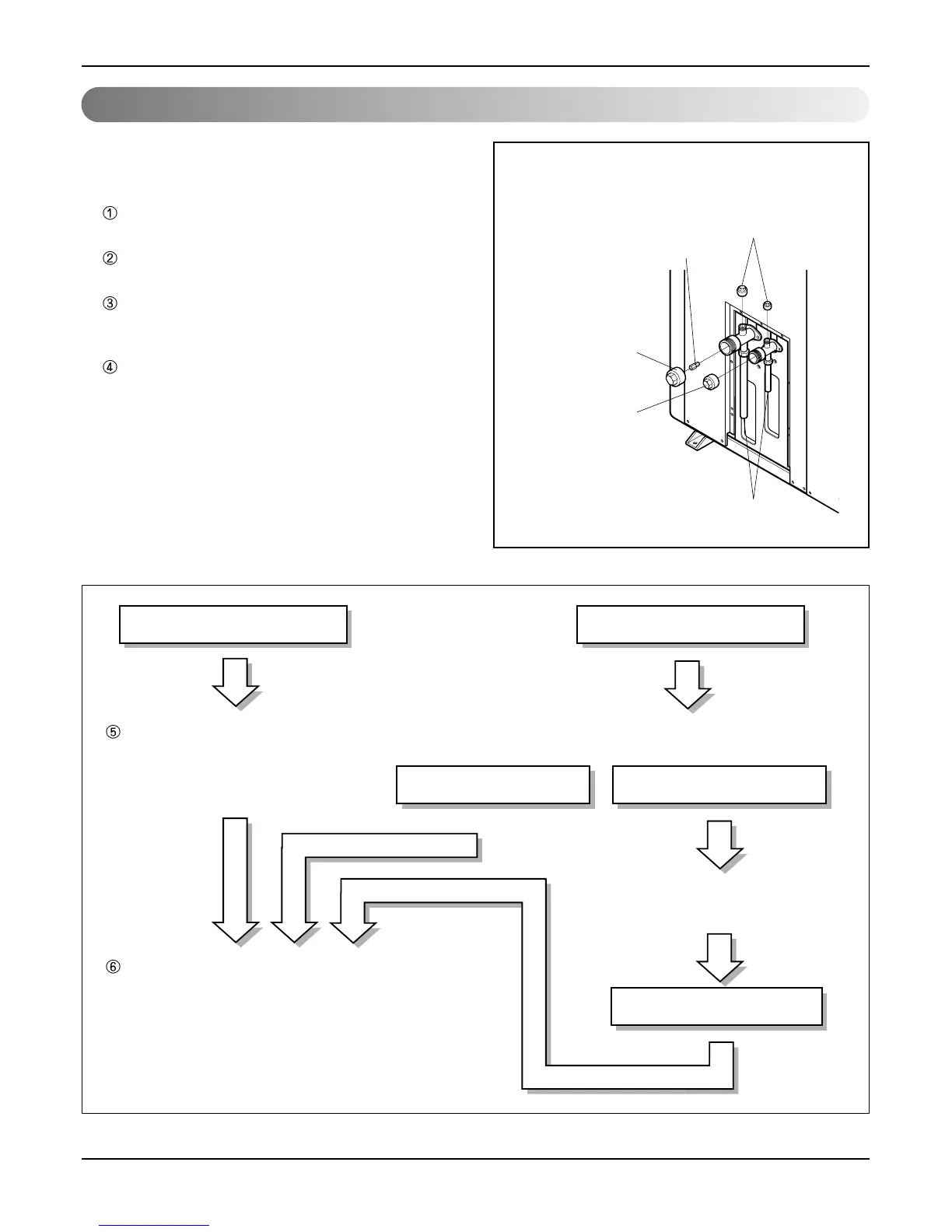 ①

②

③

④

⑤

⑥