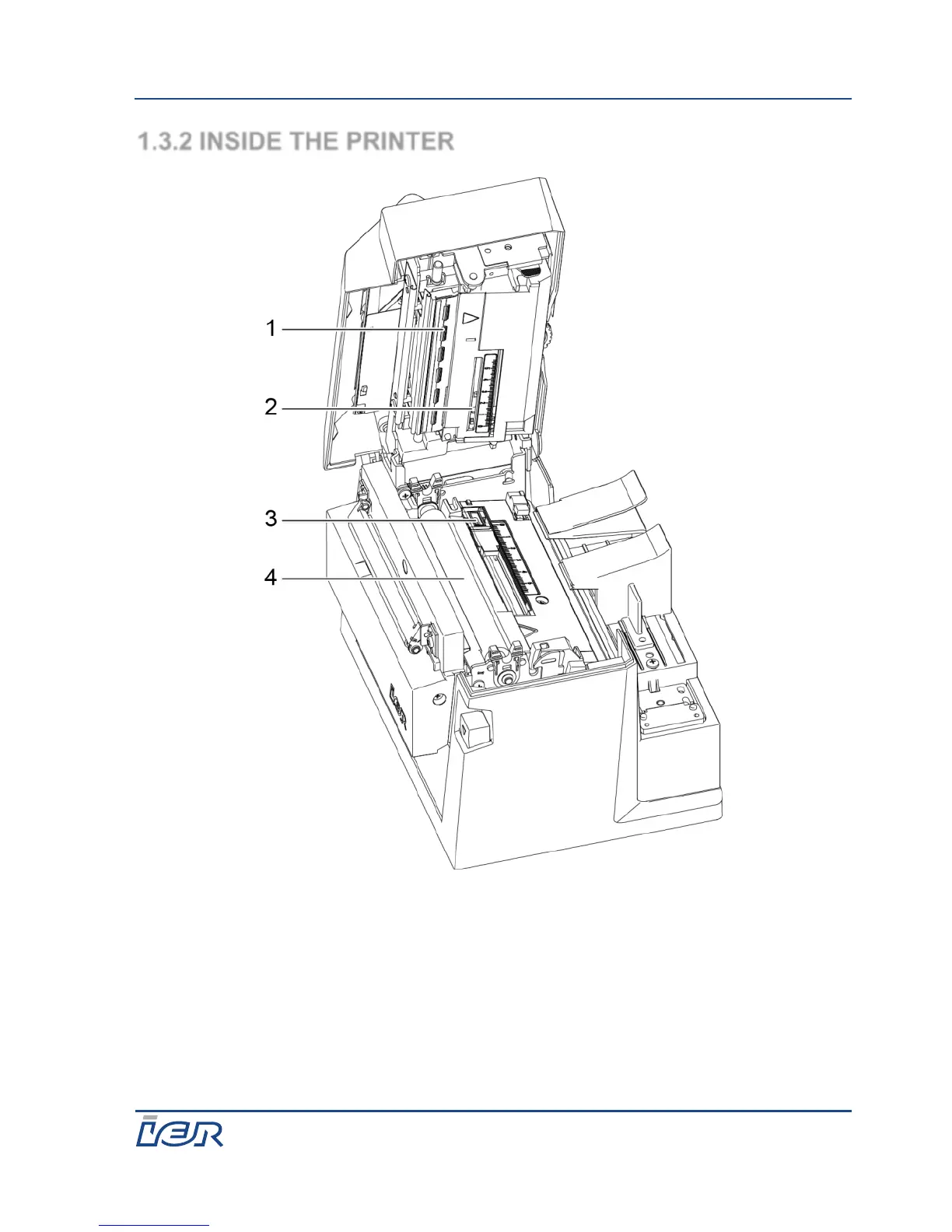 1.3.2 INSIDE THE PRINTER

1

2

3

4

IER