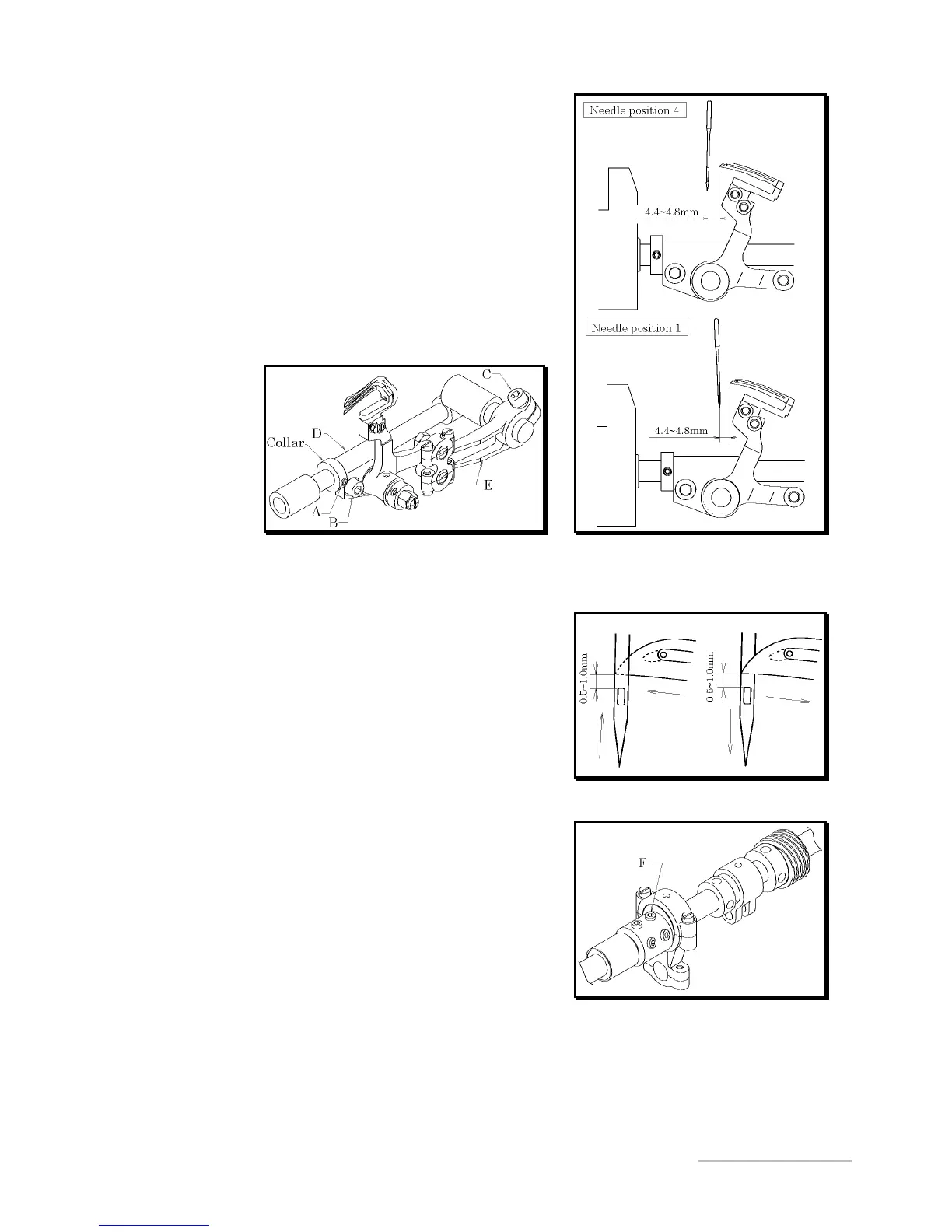 Needle position 4

4.4~4.8mm

Needle position 1

4.4~4.8mm

C

D

Collar

E

A

B

0.5~1.0mm

0.5~1.0mm

F