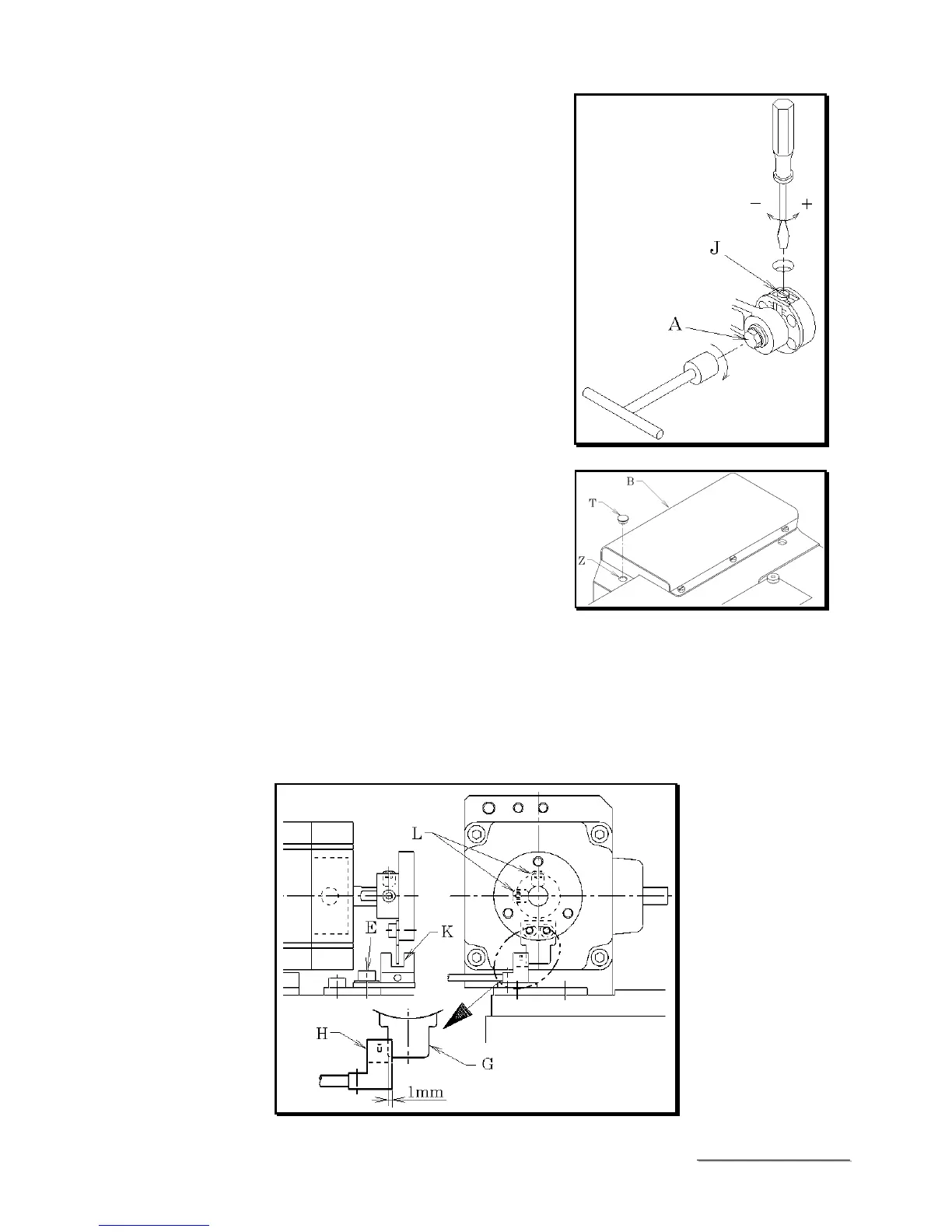 − +
J
A

B
T
Z

L
E
K
H
G
1mm