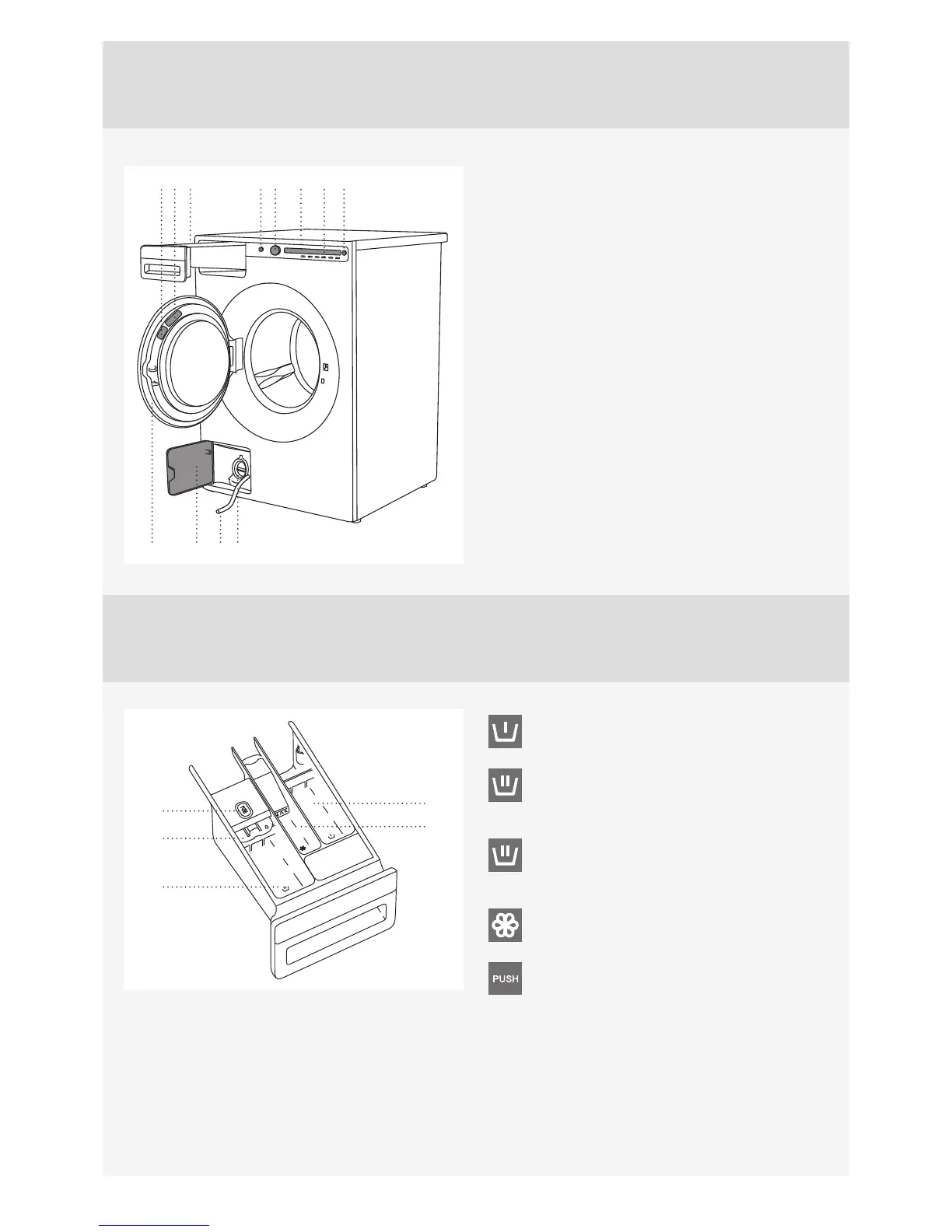 PUSH