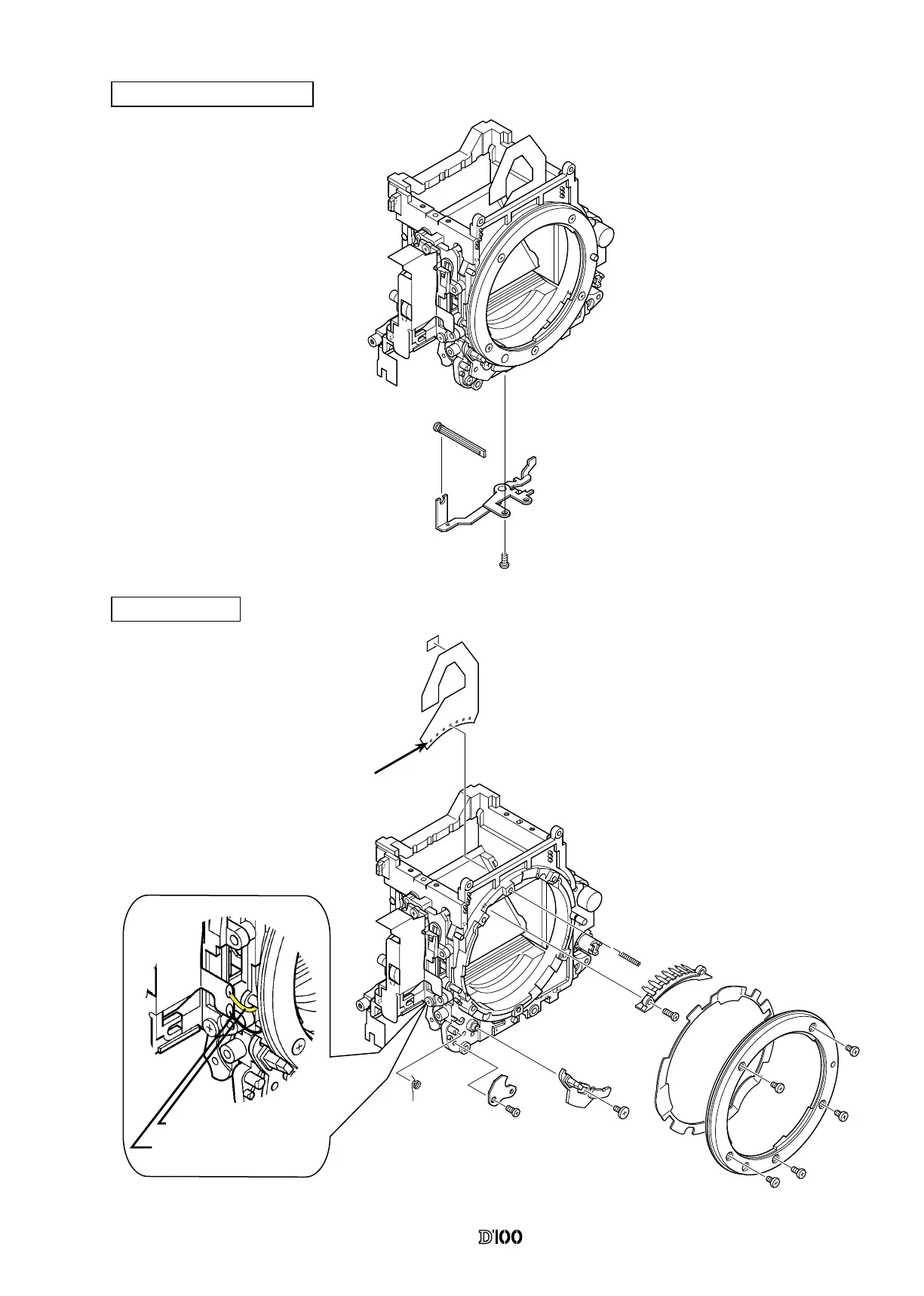 D100