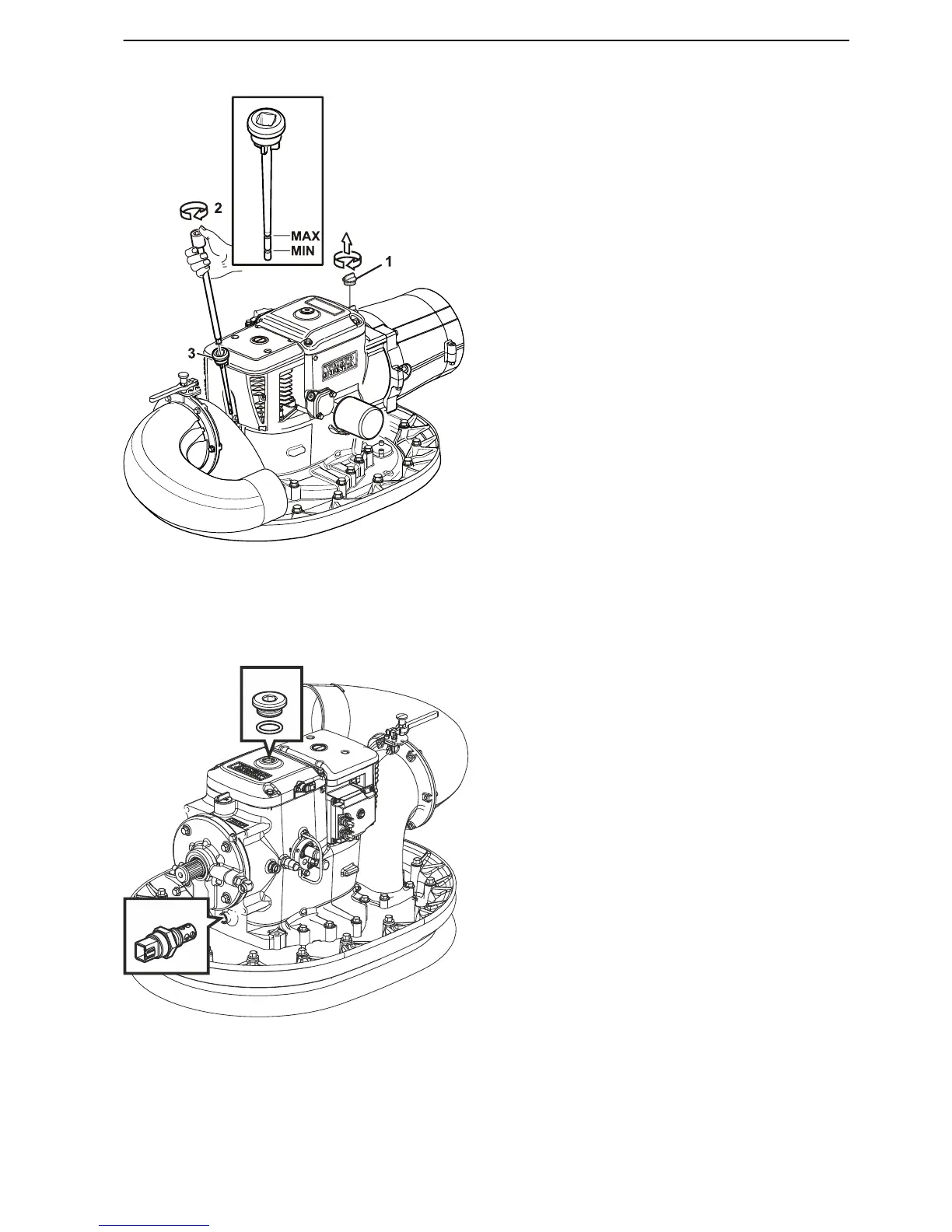 2

MAX

MIN

1

3