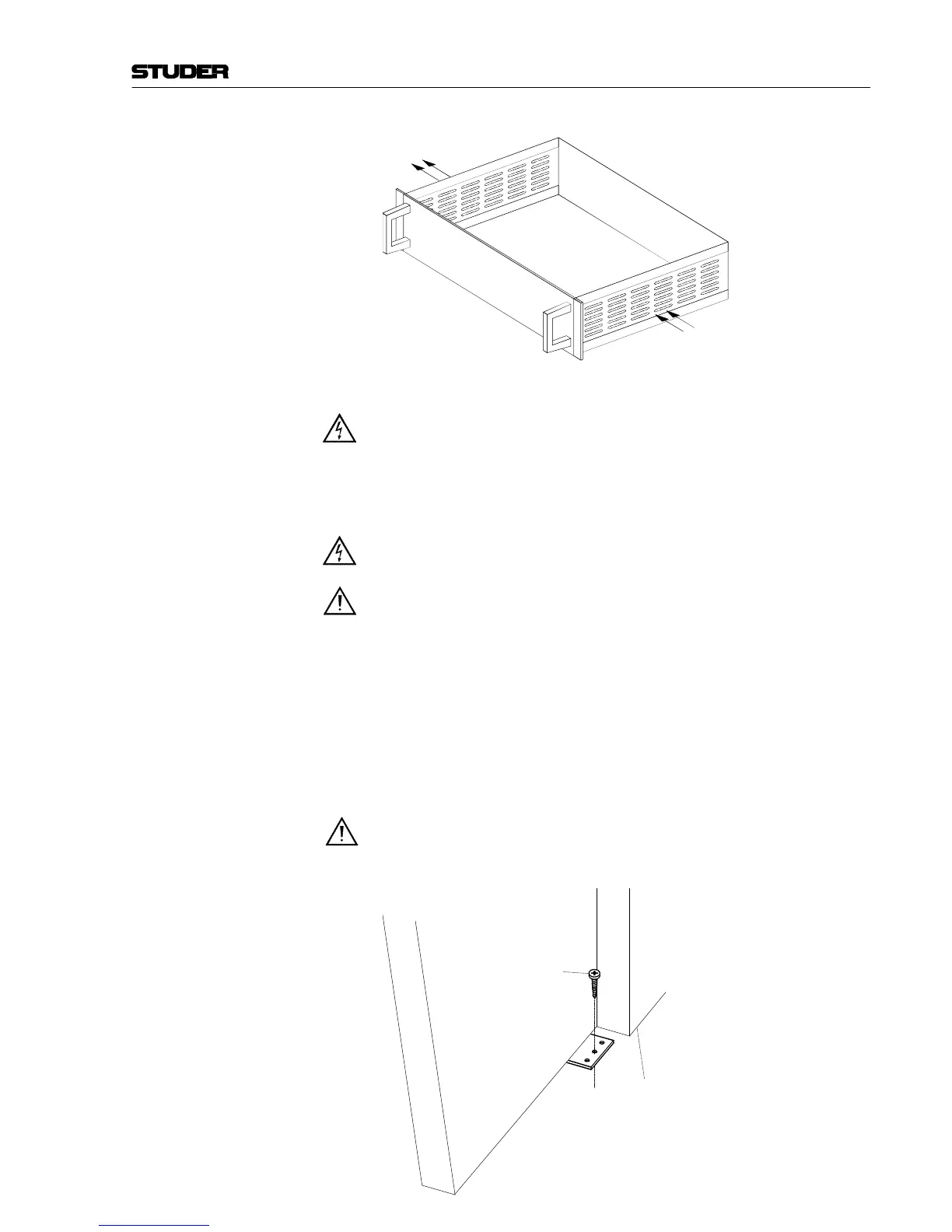 STUDER