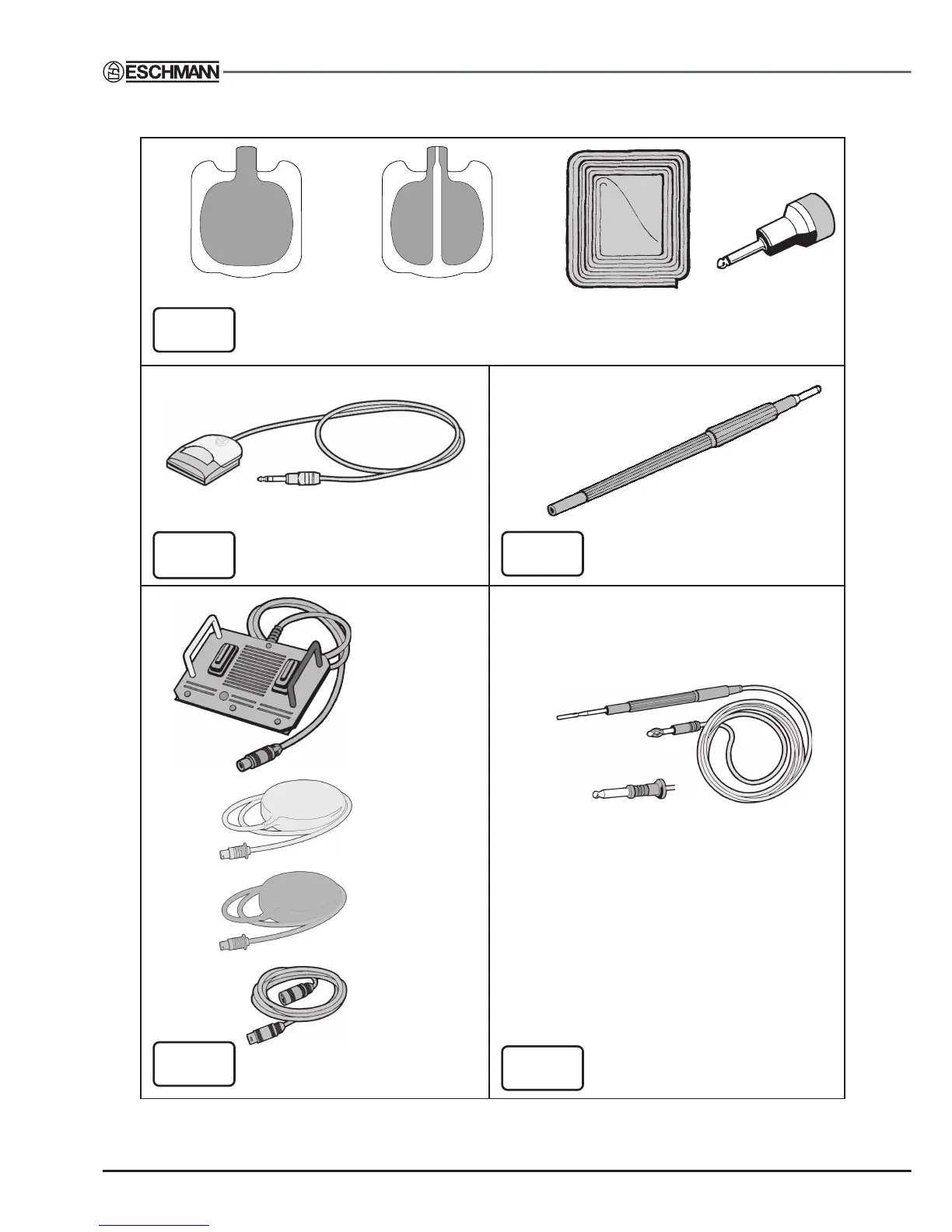 ESCHMANN