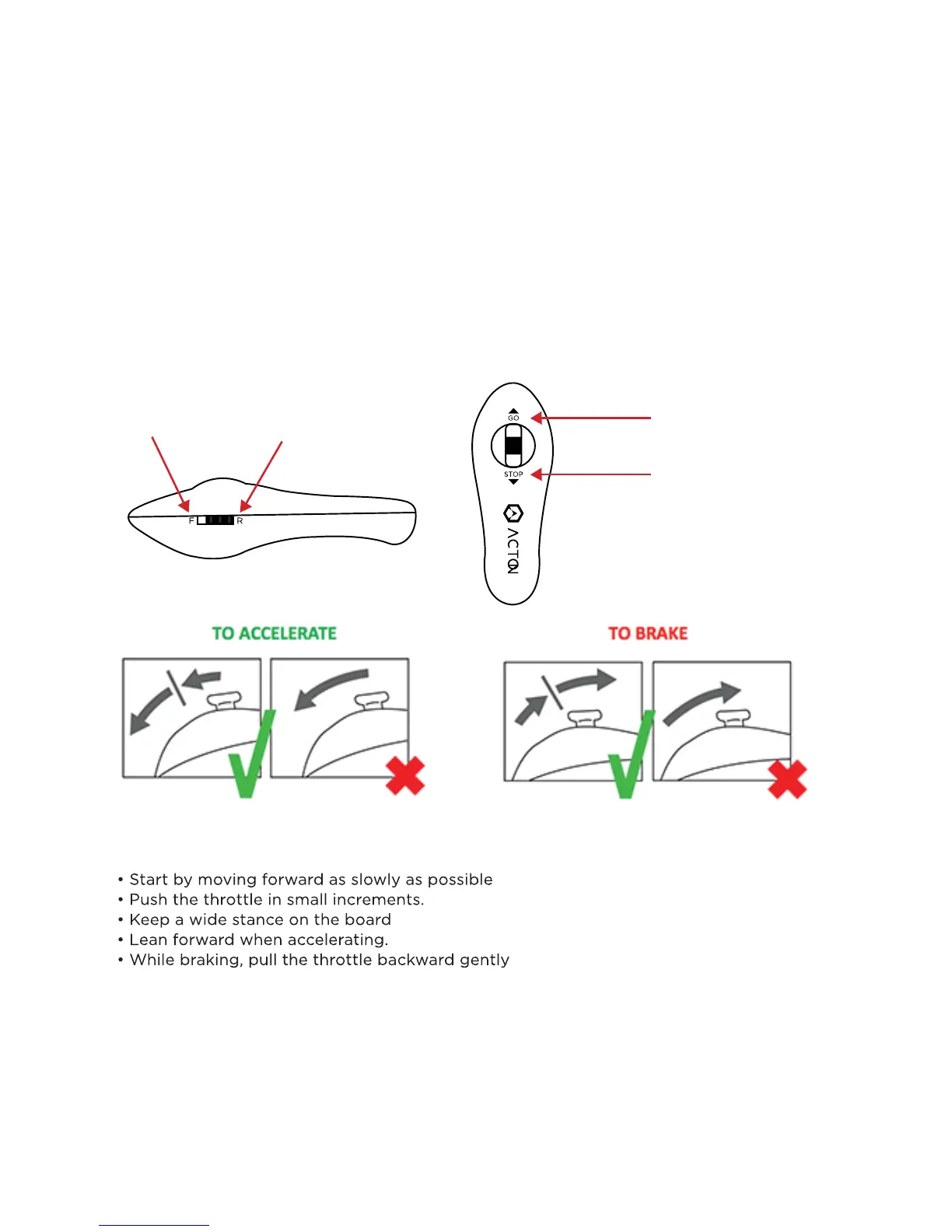 F R

GO
STOP
ACTON

TO ACCELERATE

TO BRAKE

• Start by moving forward as slowly as possible
• Push the throttle in small increments.
• Keep a wide stance on the board
• Lean forward when accelerating.
• While braking, pull the throttle backward gently