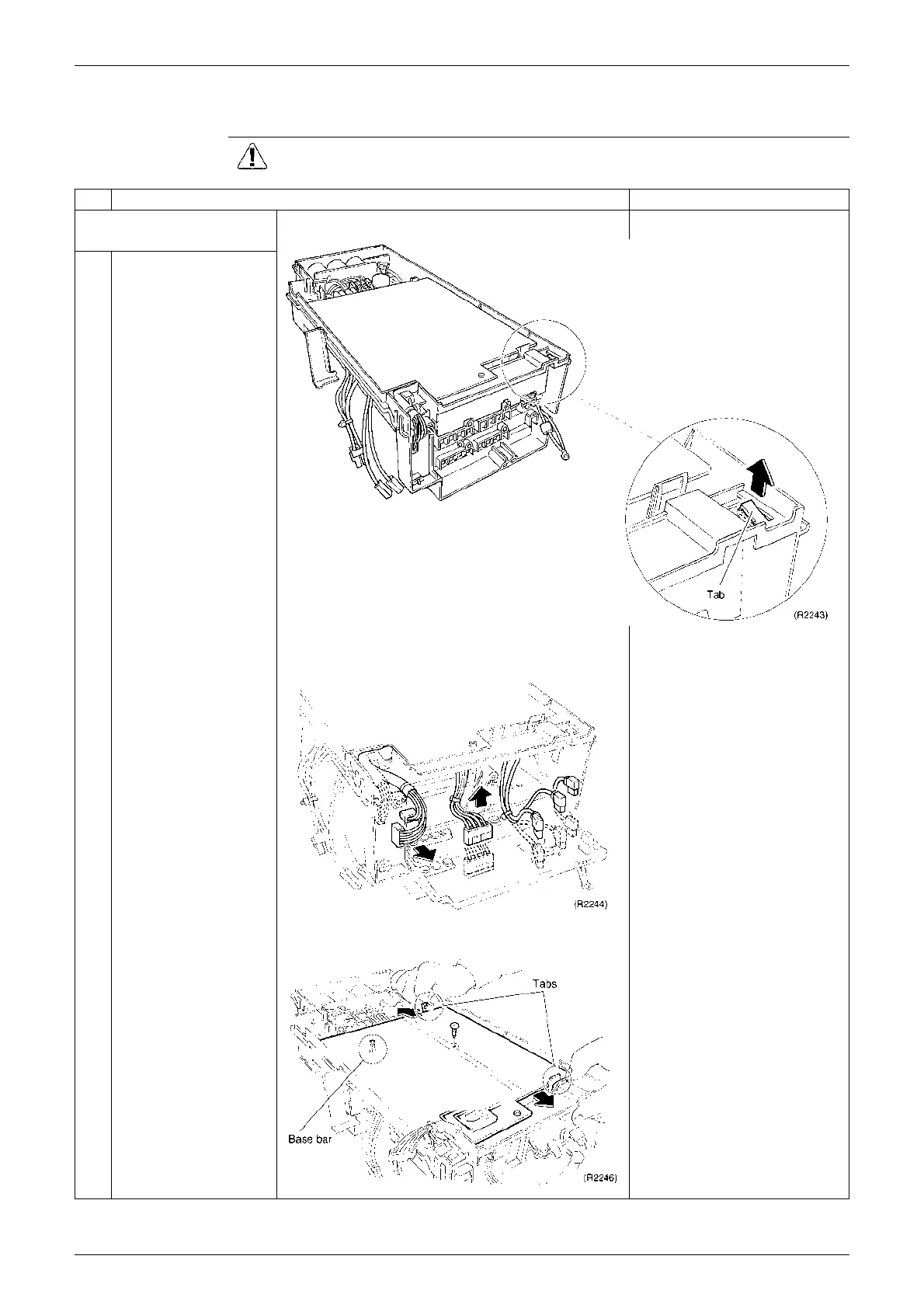 Tab

(R2243)

(R2244)

Tabs

Base bar

(R2246)