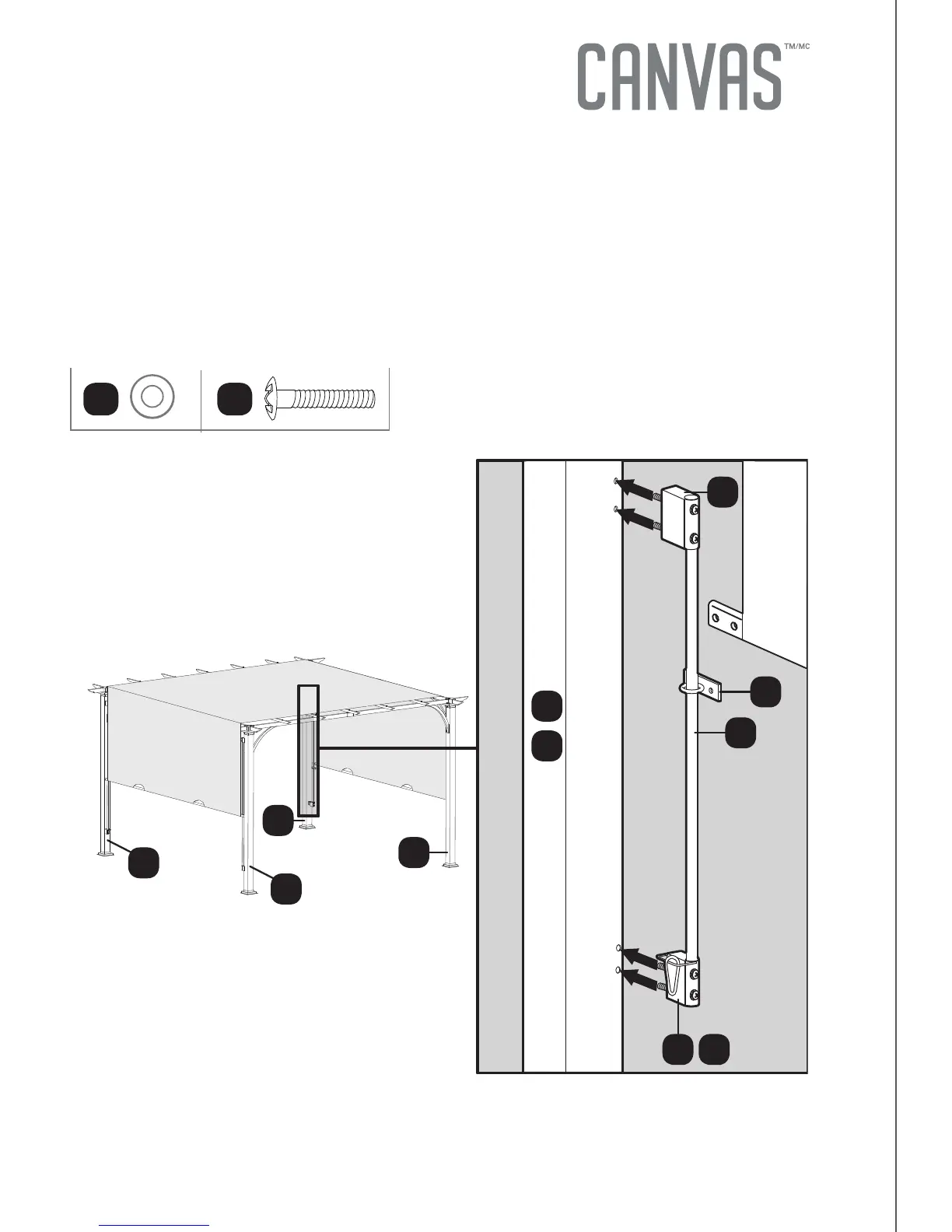 CANVAS™/MC