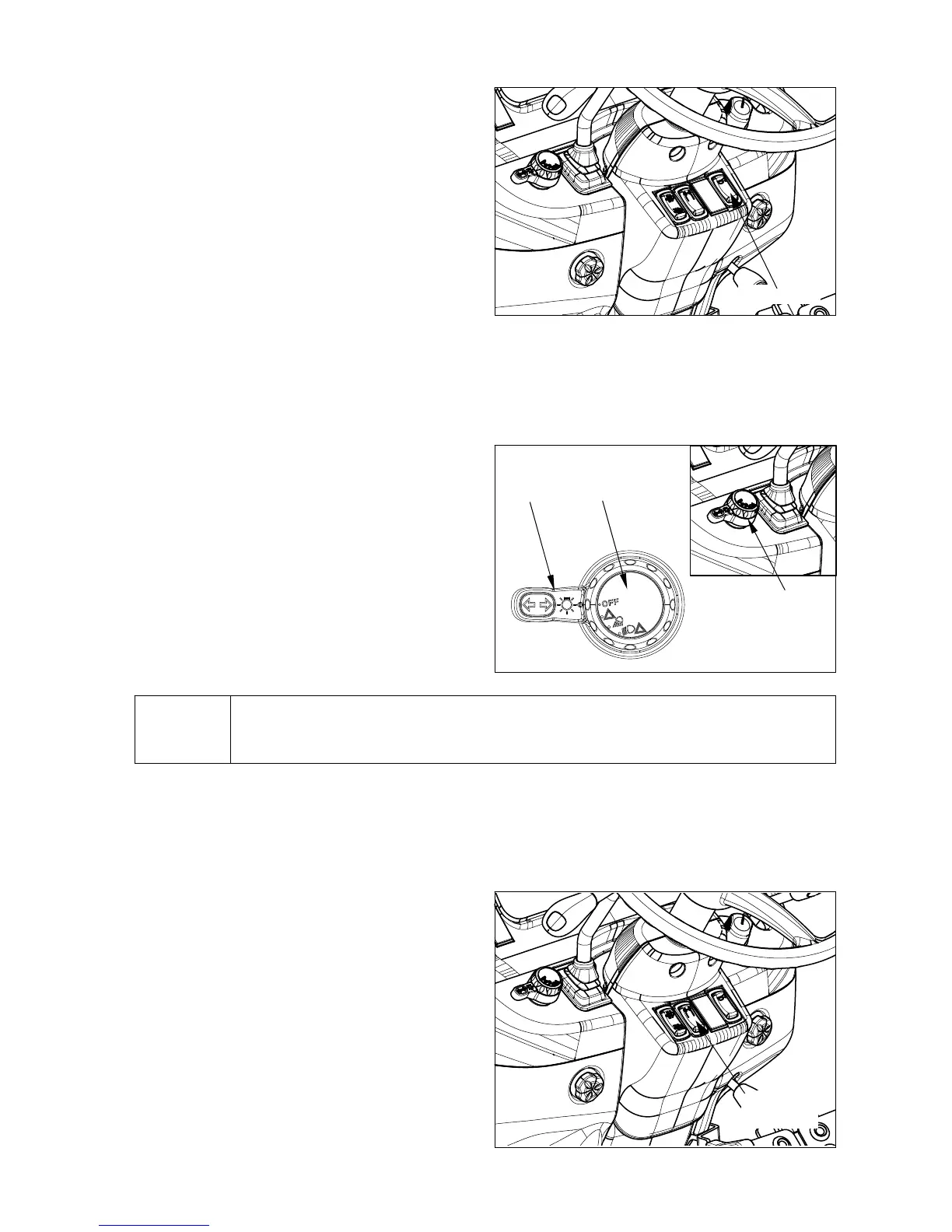 OFF