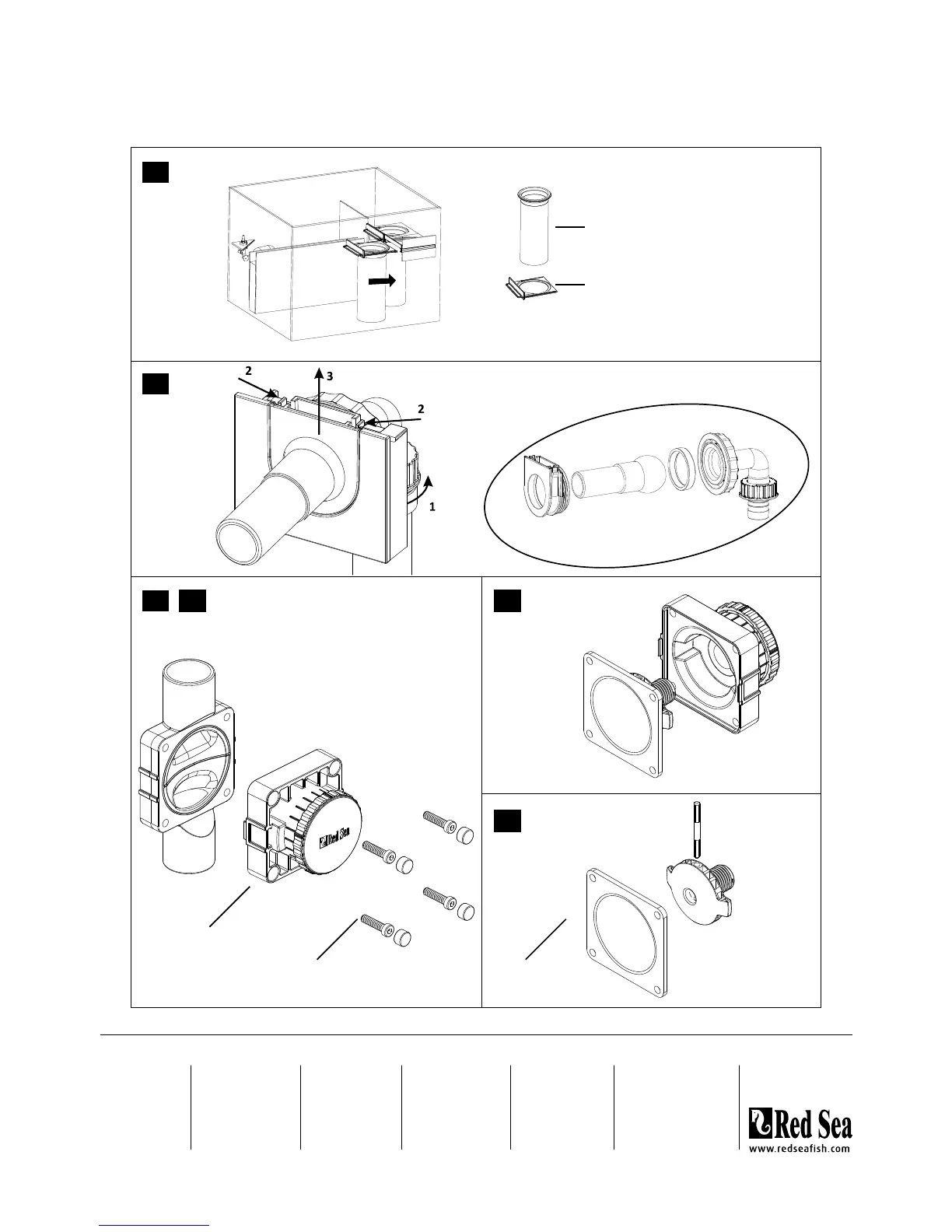 2

3

2

1

Red Sea

Red Sea
www.redseafish.com