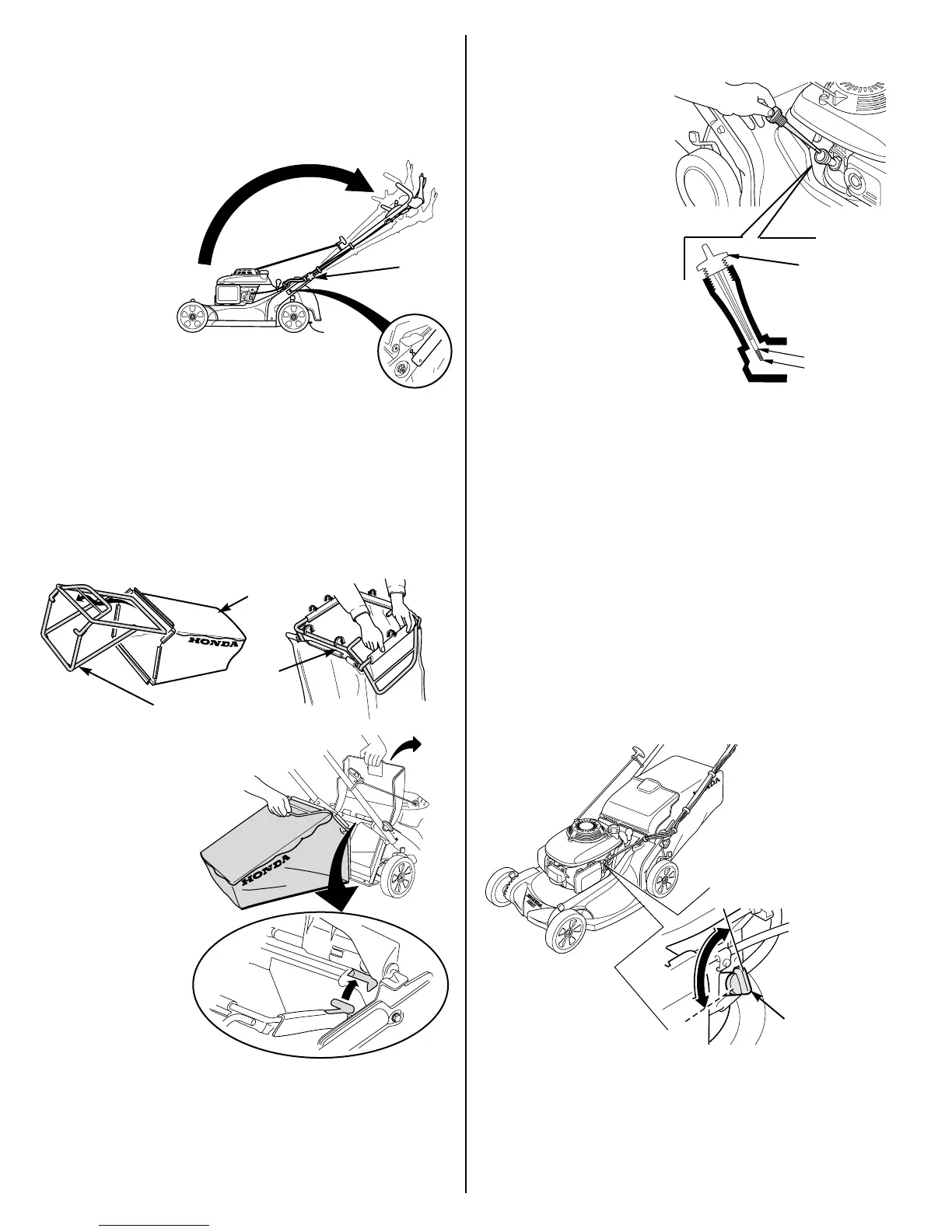 HONDA

HONDA

HONDA

HONDA