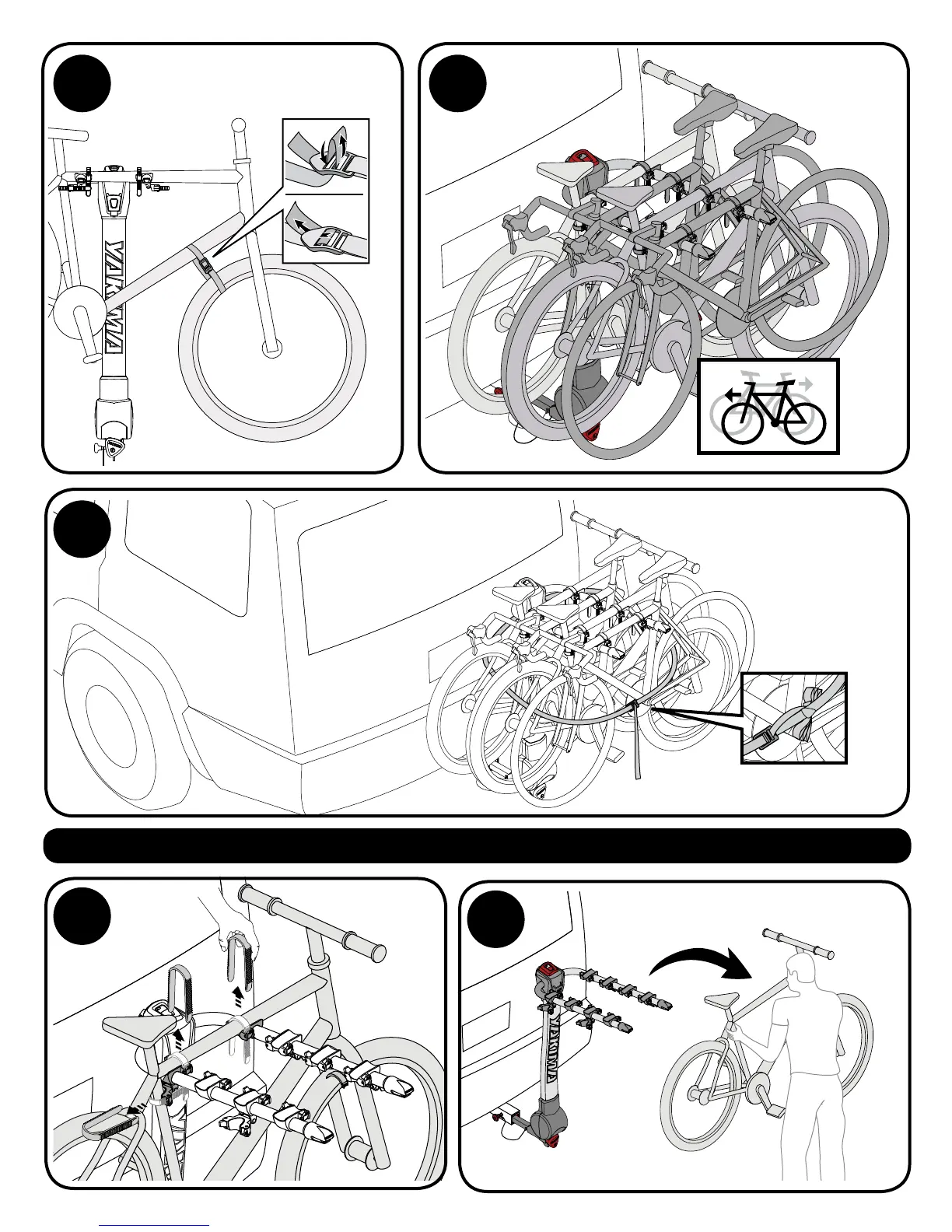 YAKIMA

YAKIMA