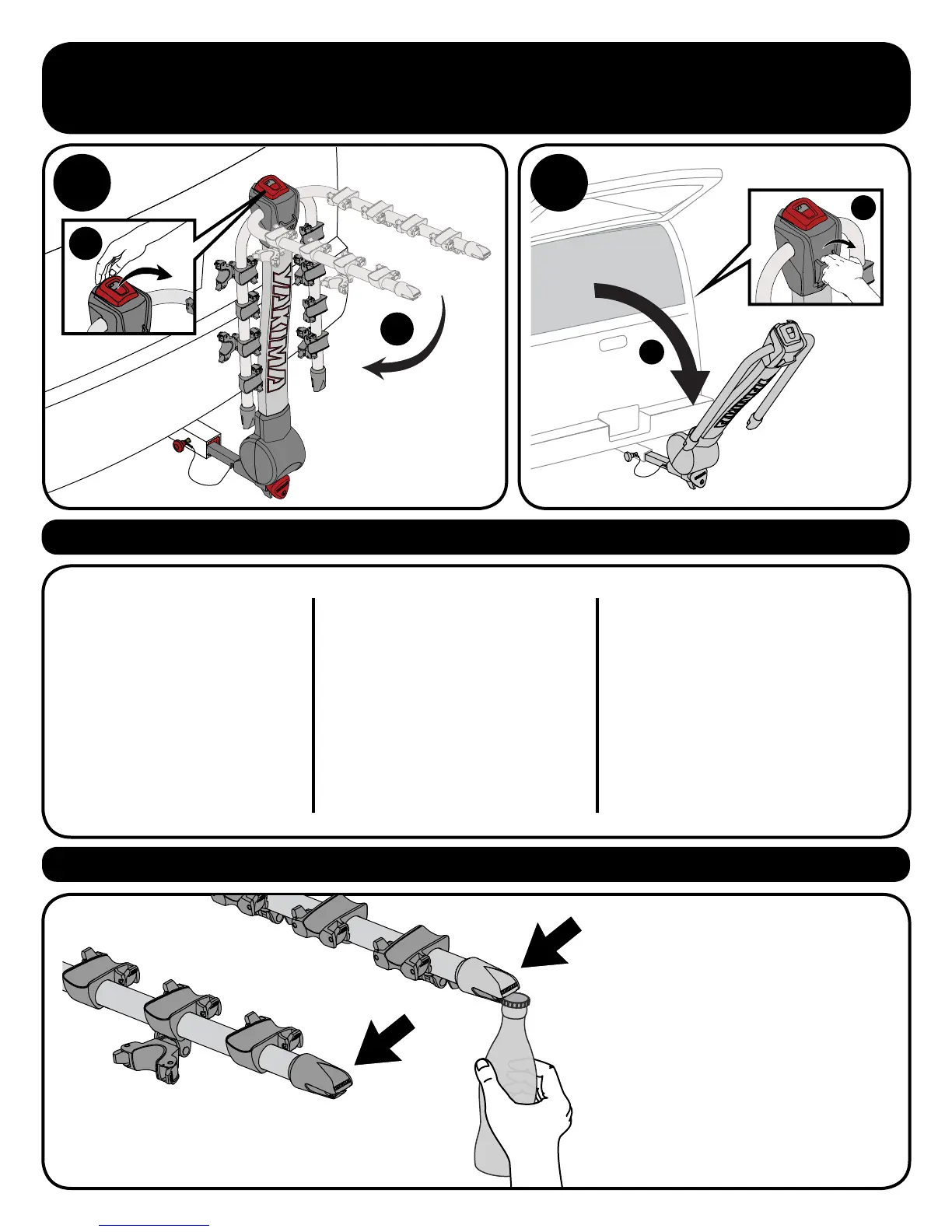 YAKIMA

YAKIMA