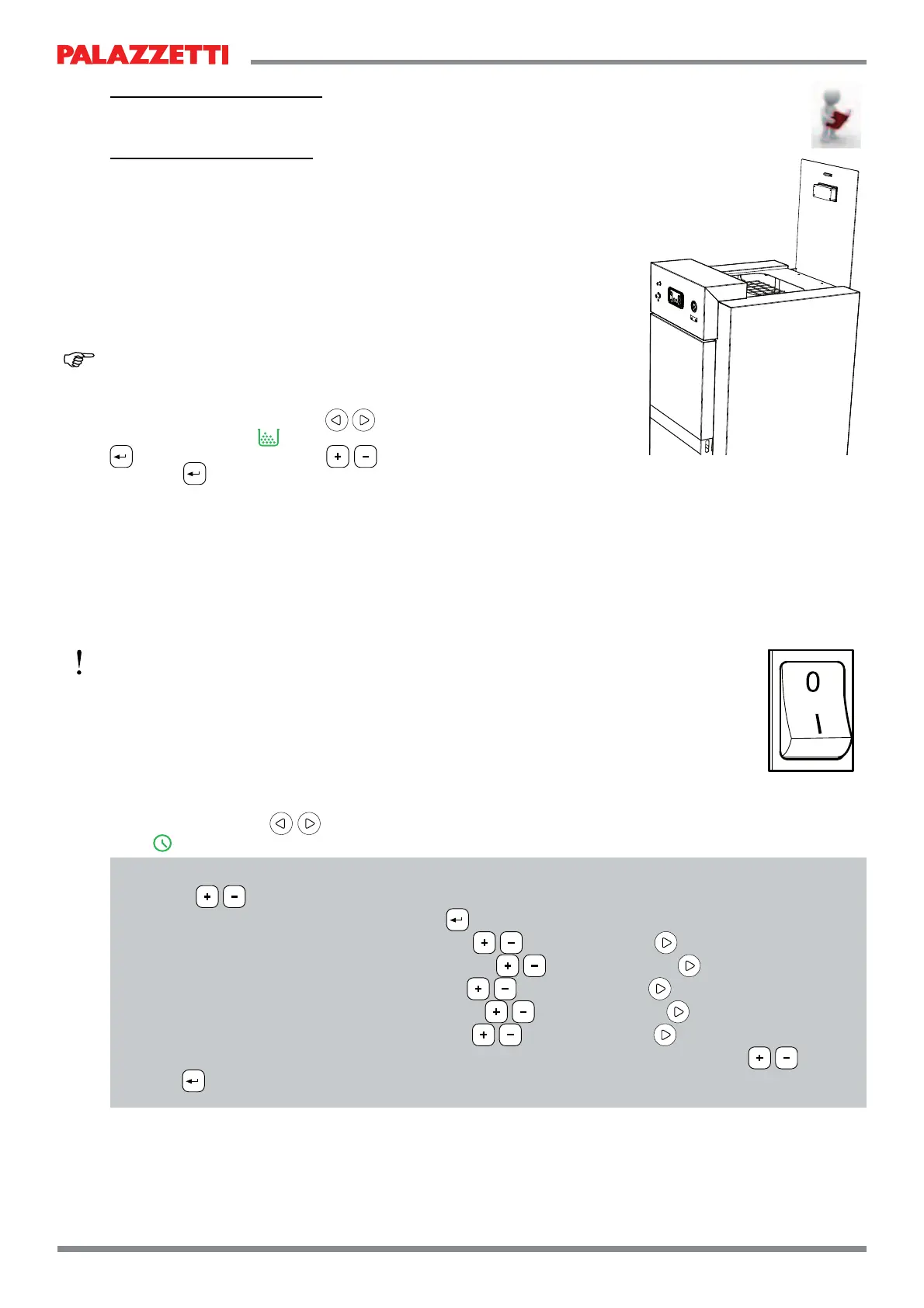 PALAZZETTI

0

I