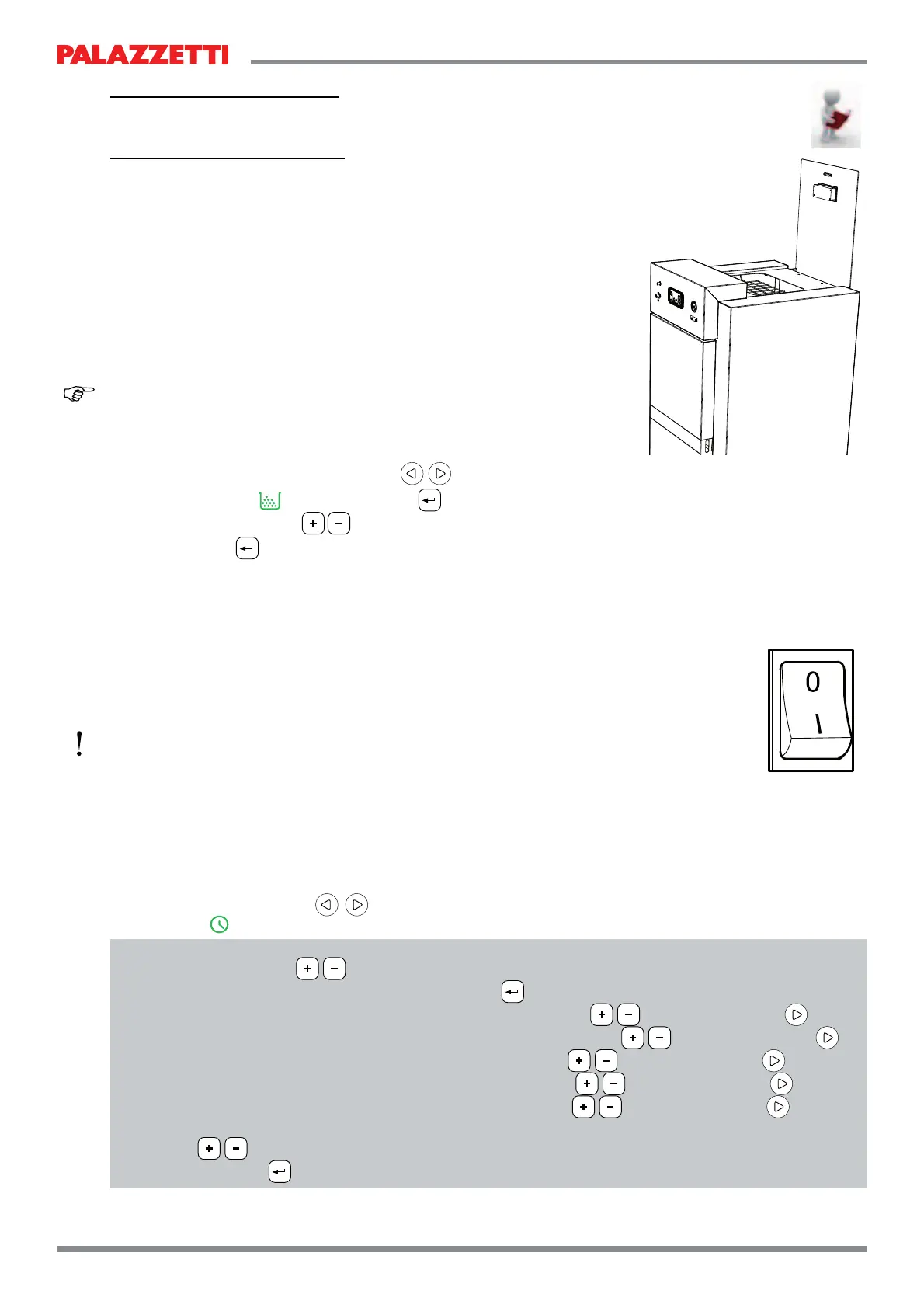 PALAZZETTI

0

I