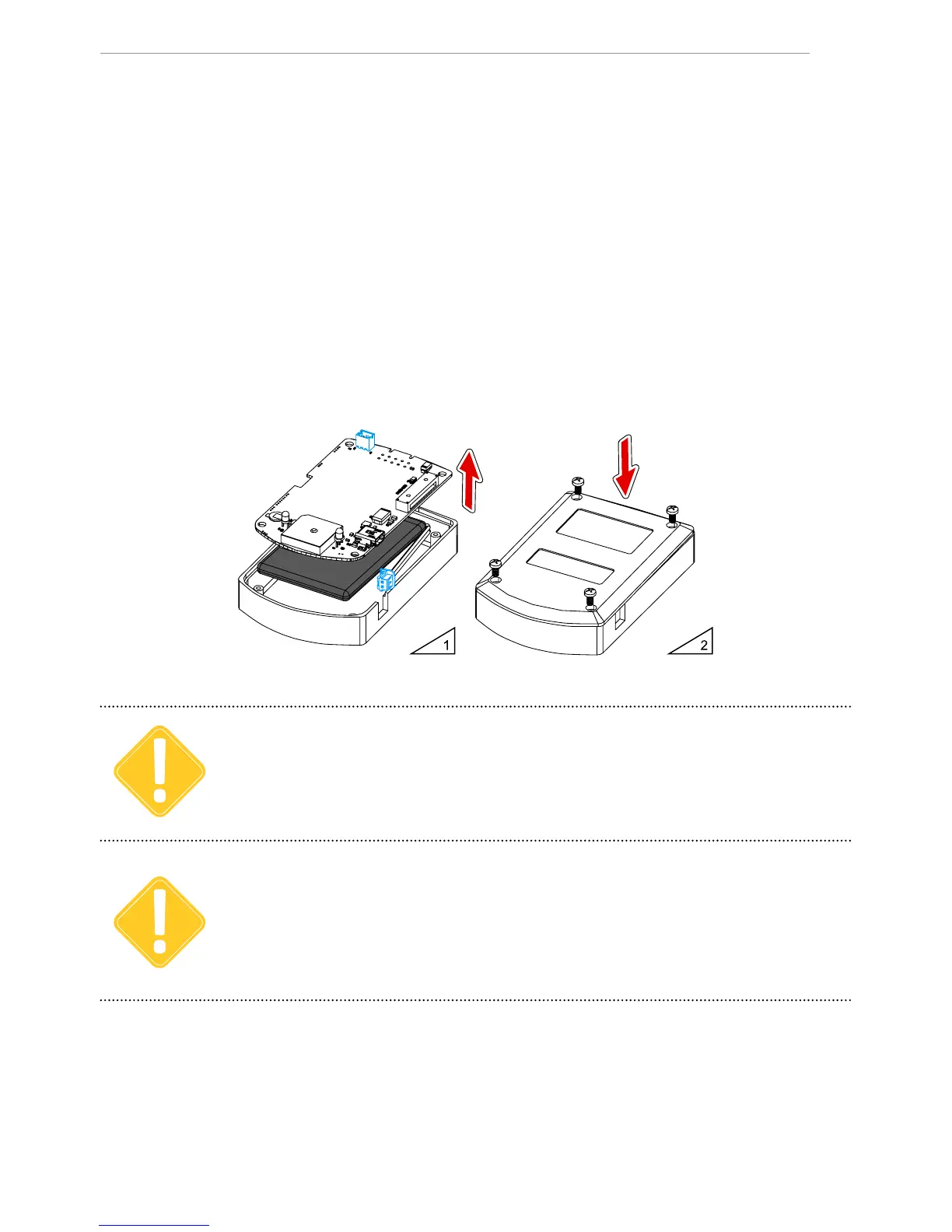 1

2