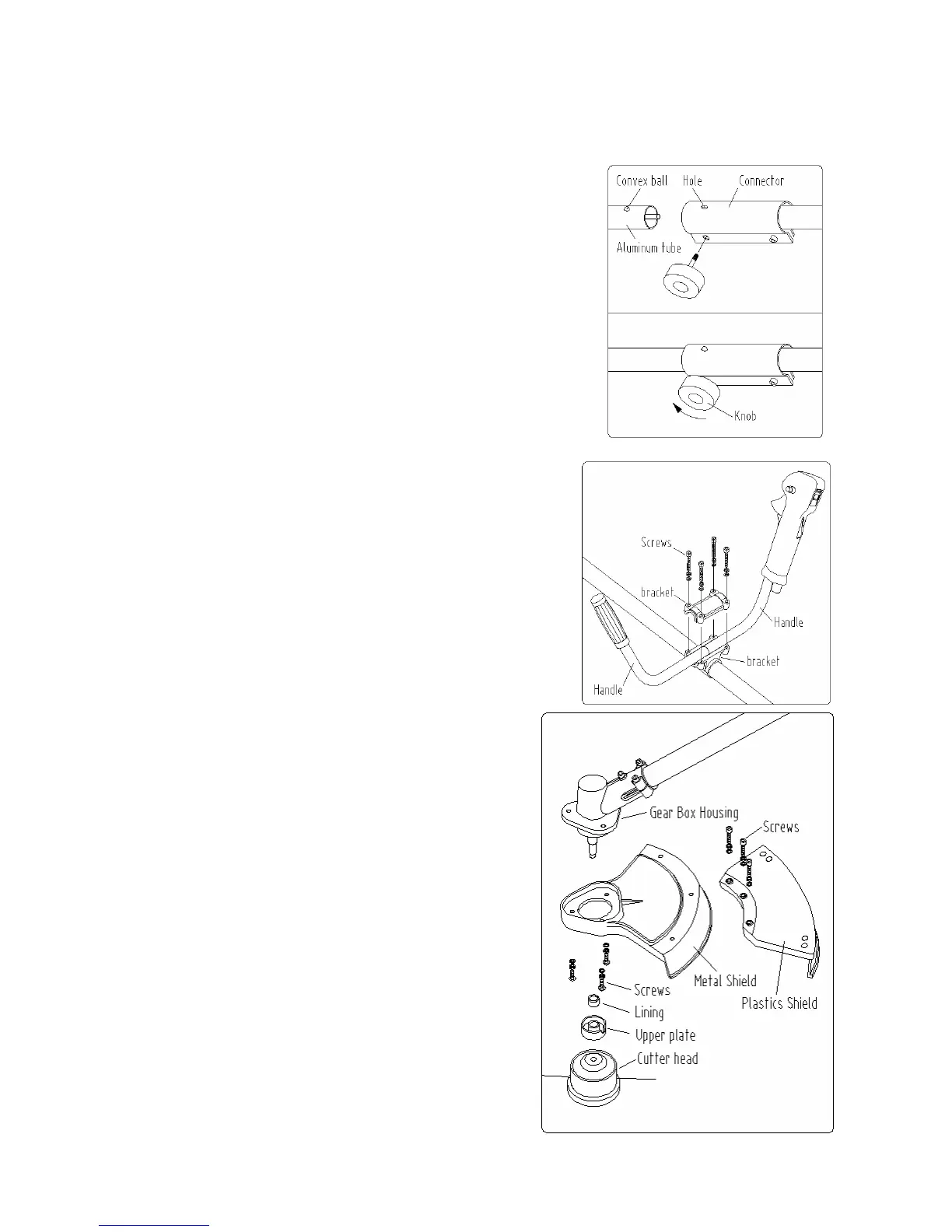 Convex ball
Hole
Connector
Aluminum tube
Knob

Screws
bracket
Handle
bracket
Handle

Gear Box Housing
Screws
Metal Shield
Plastics Shield
Screws
Lining
Upper plate
Cutter head