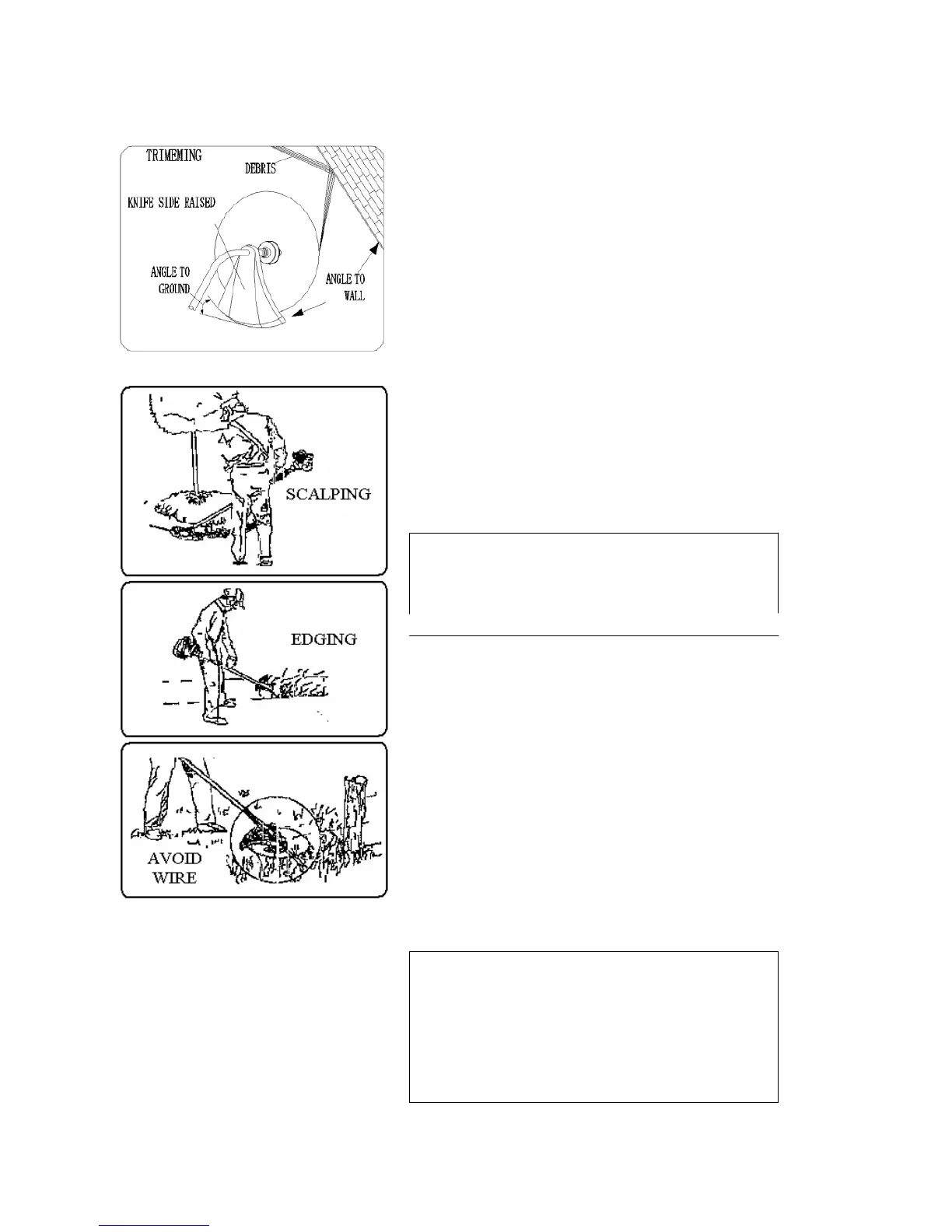 TRIMEMING

DEBRIS

KNIFE SIDE RAISED

ANGLE TO GROUND

ANGLE TO WALL

SCALPING

EDGING

AVOID WIRE