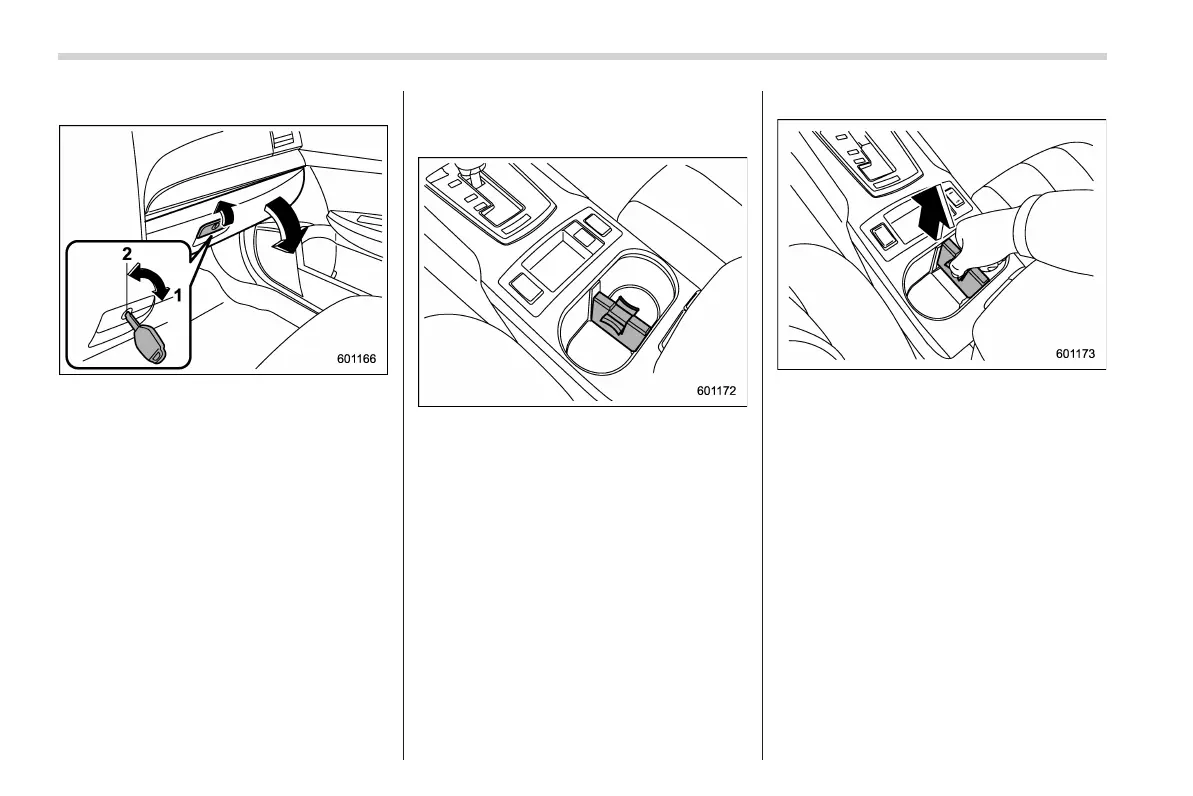 2
1
601166

601172

601173