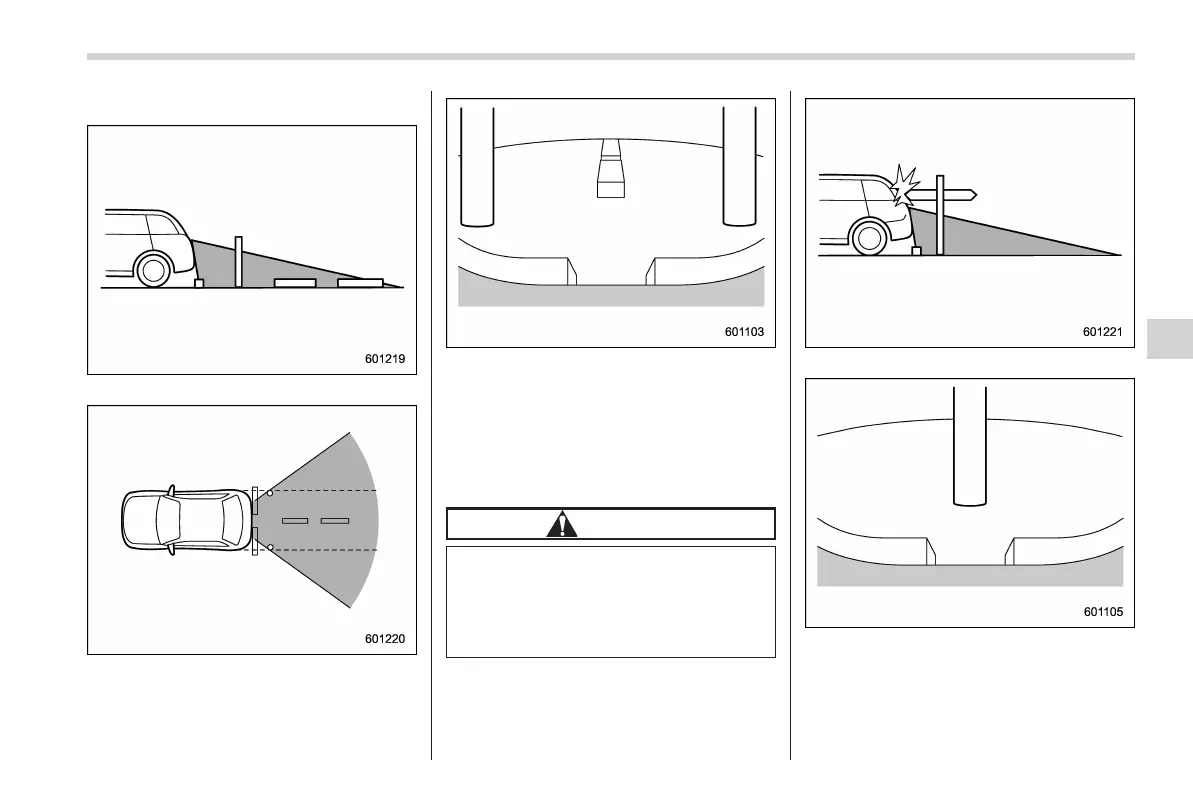 601219

601220

601103

601221

601105