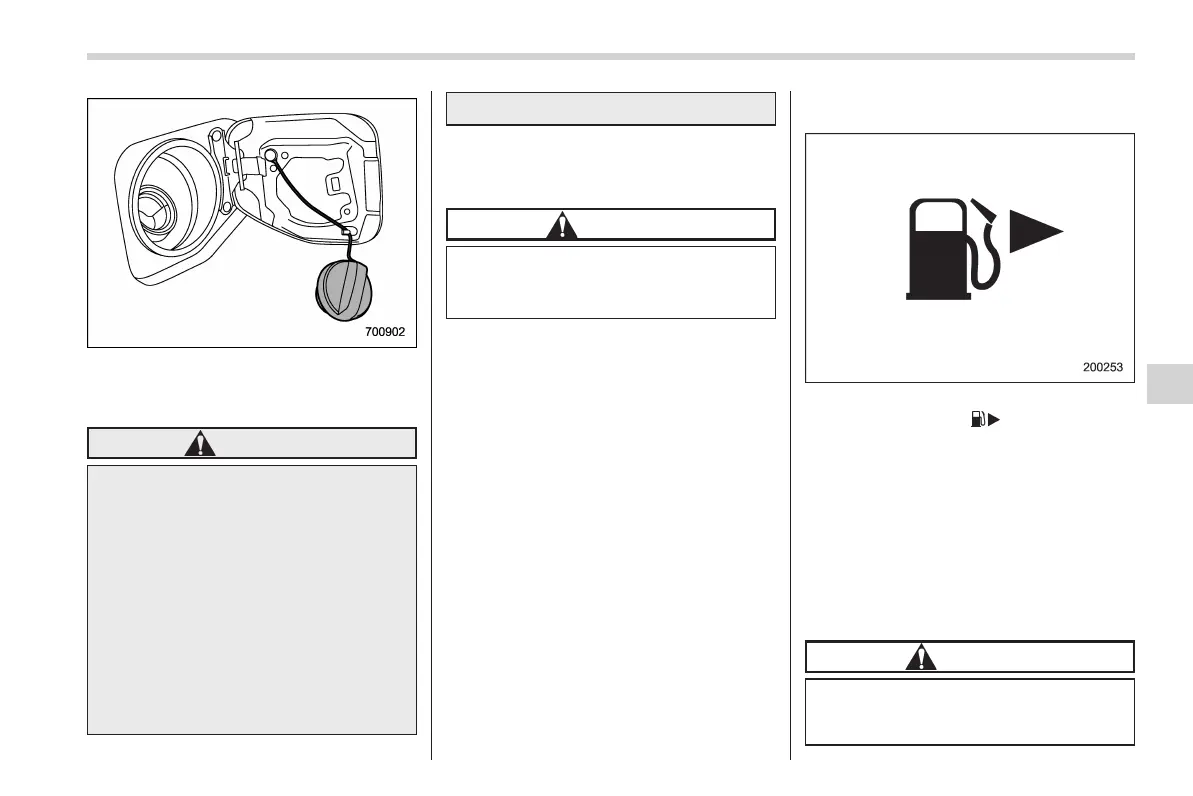 700902

200253