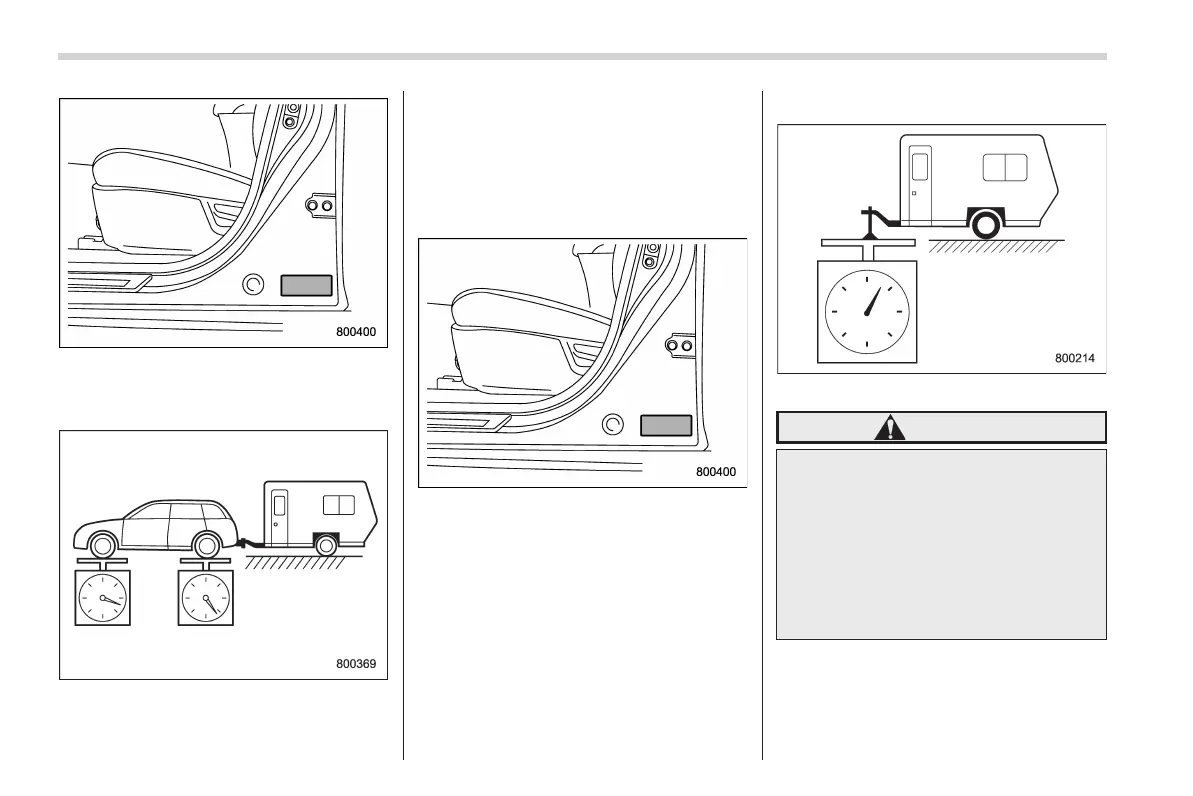 800400

800369

800400

800214