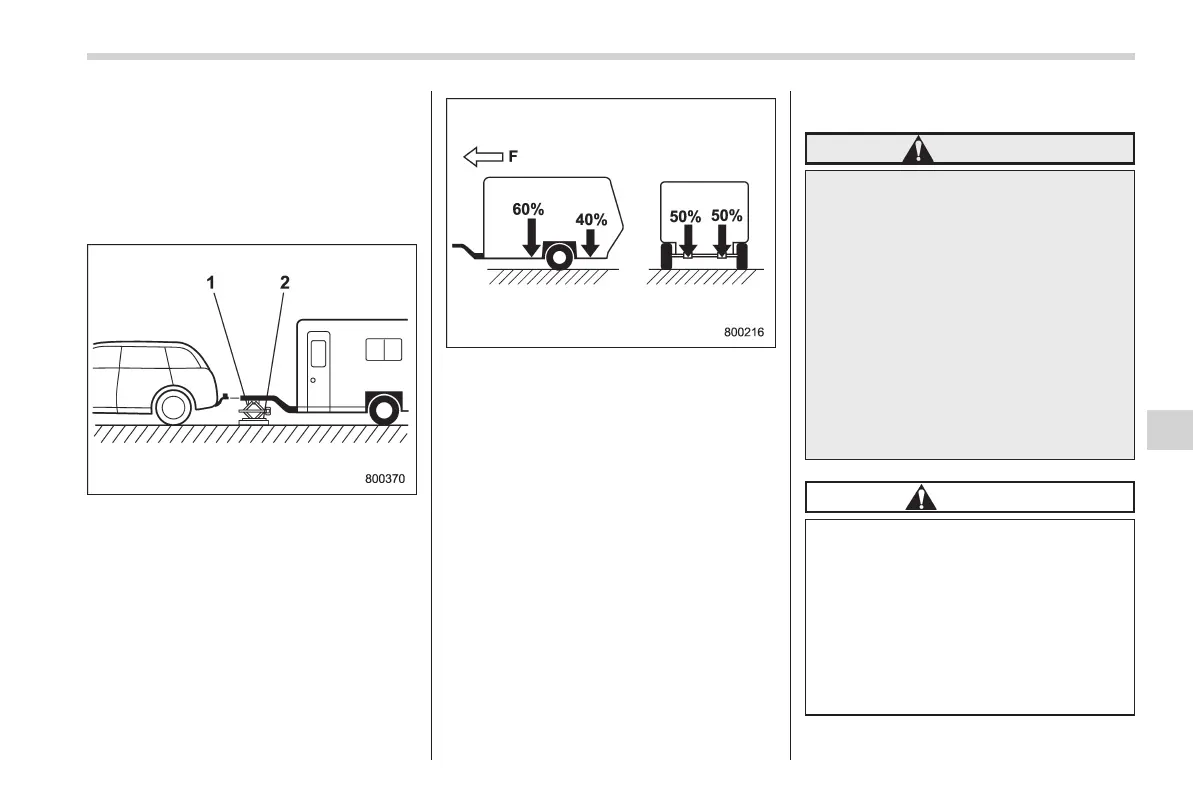 1
2
800370

F
60%
40%
50%
50%
800216