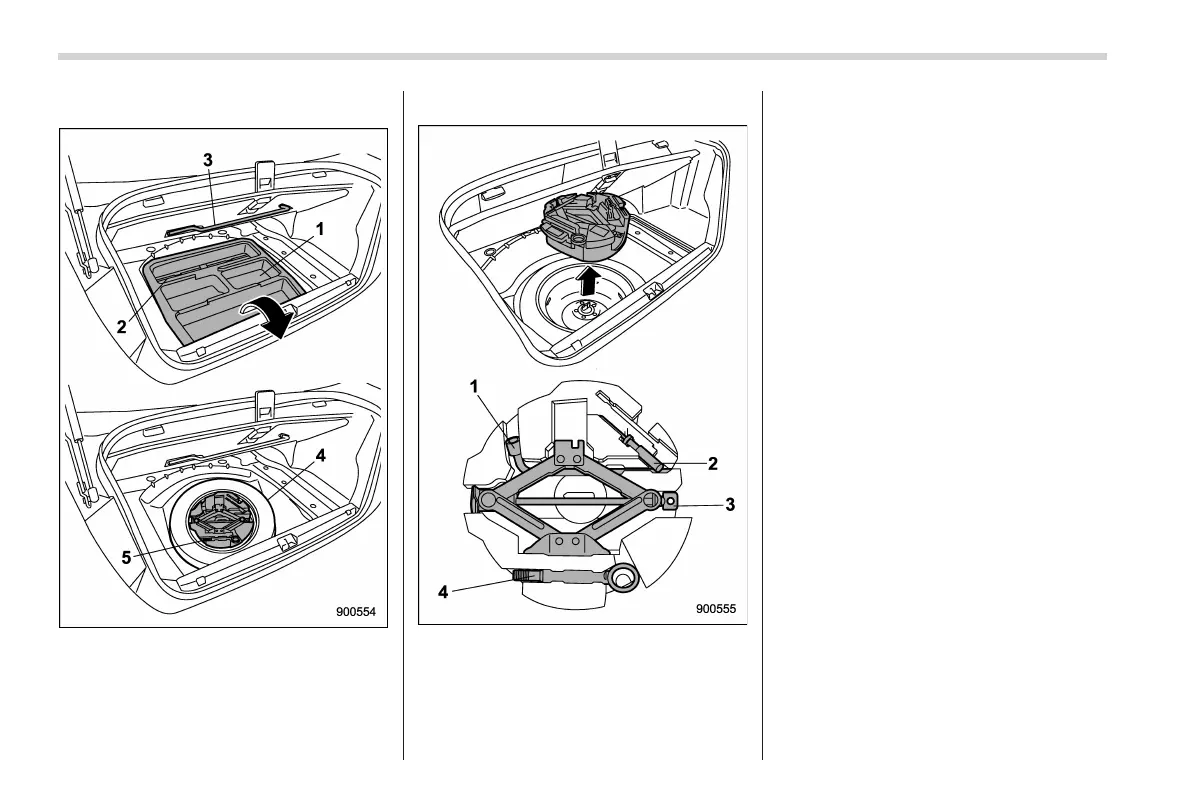 3
1
2
4
5
900554

1
2
3
4
900555