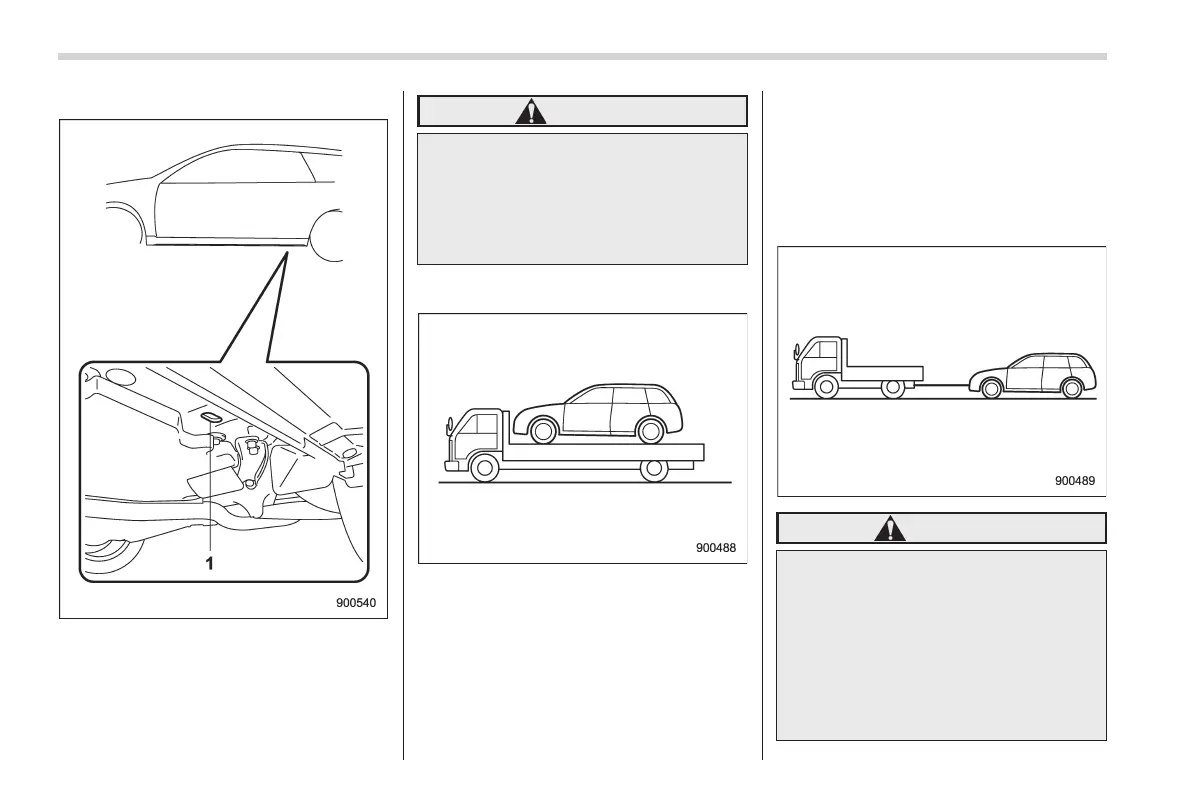 1

900540

900488

900489