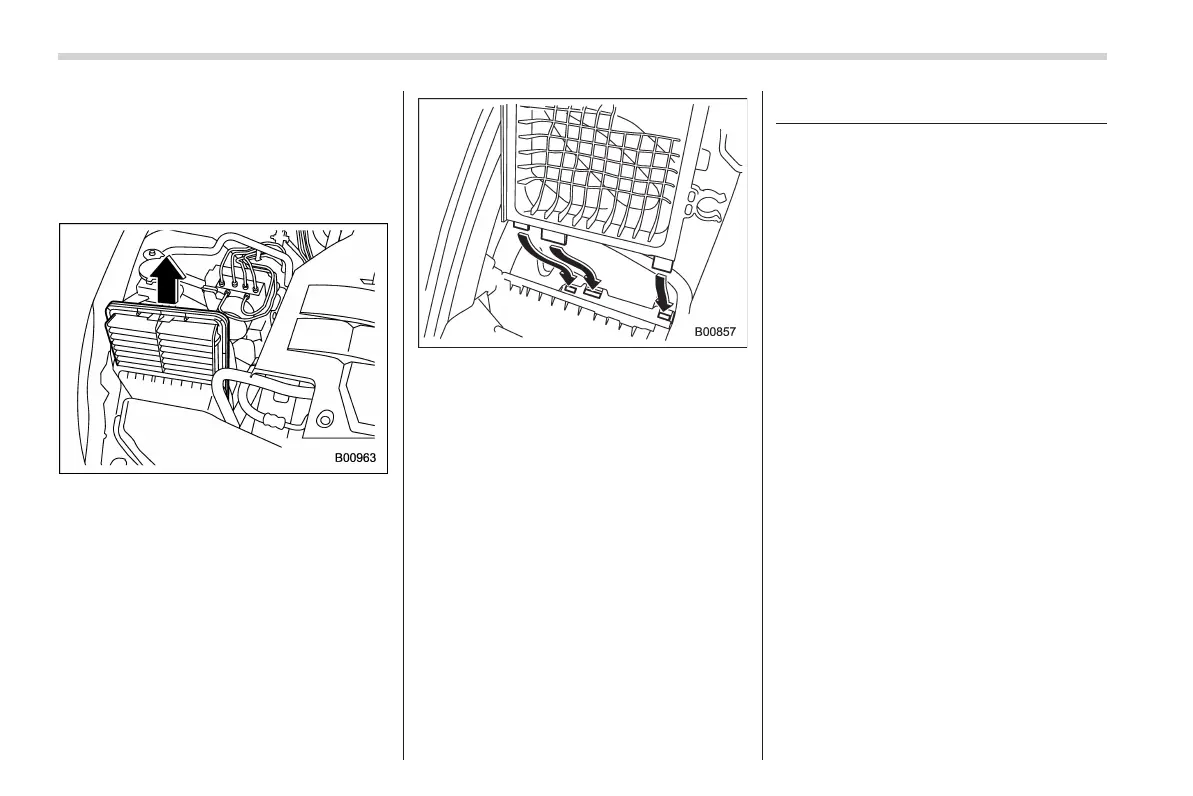 B00963

B00857