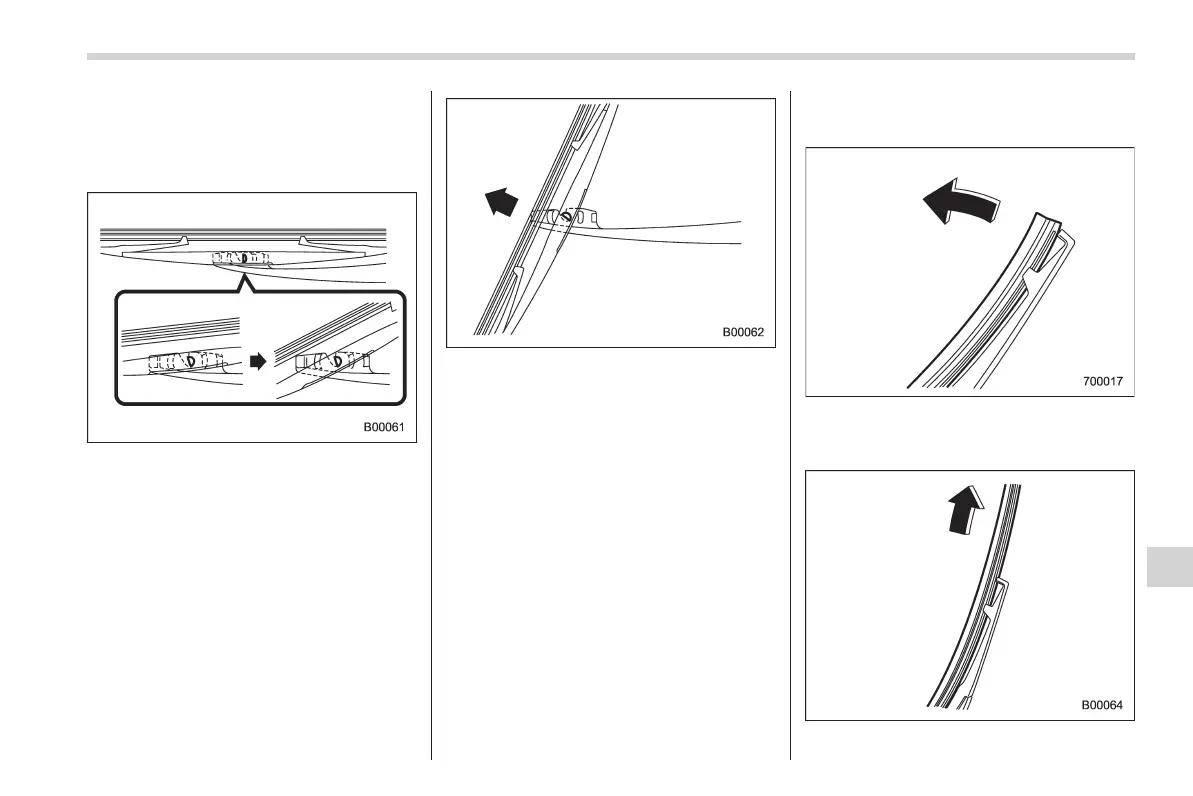 B00061

B00062

700017

B00064