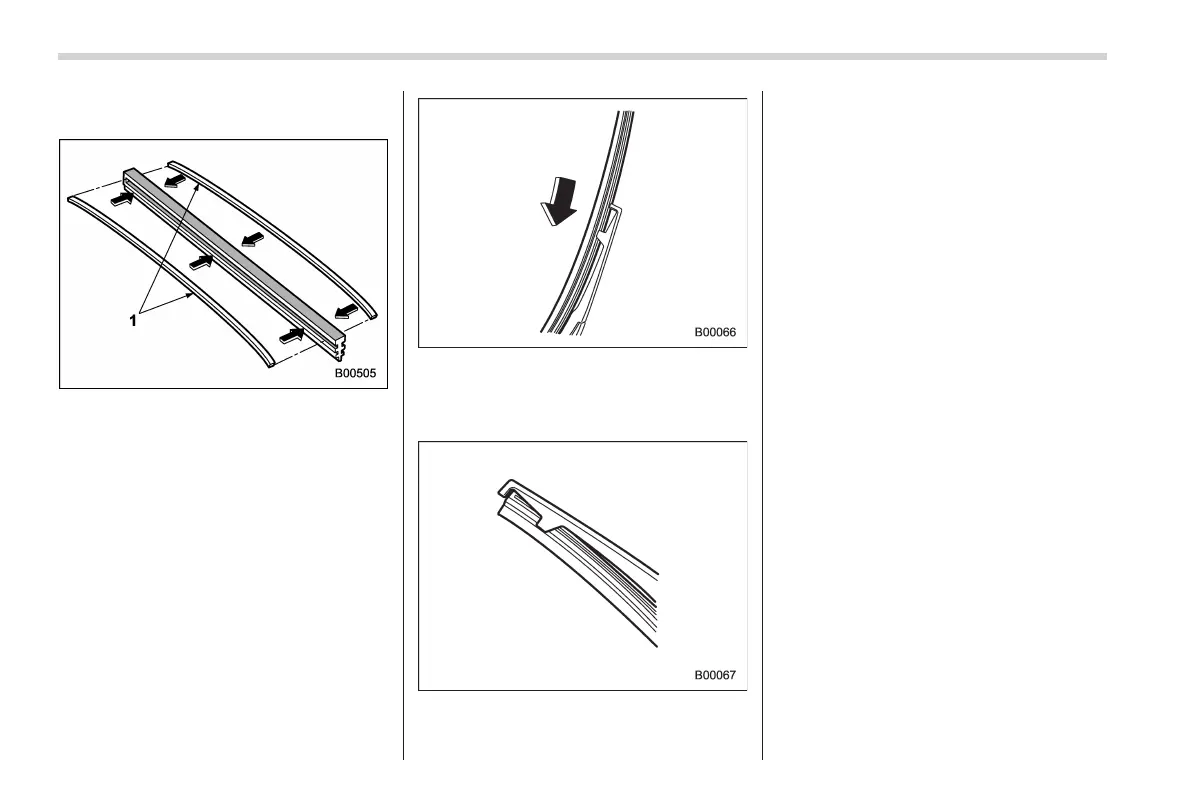 1

B00505

B00066

B00067