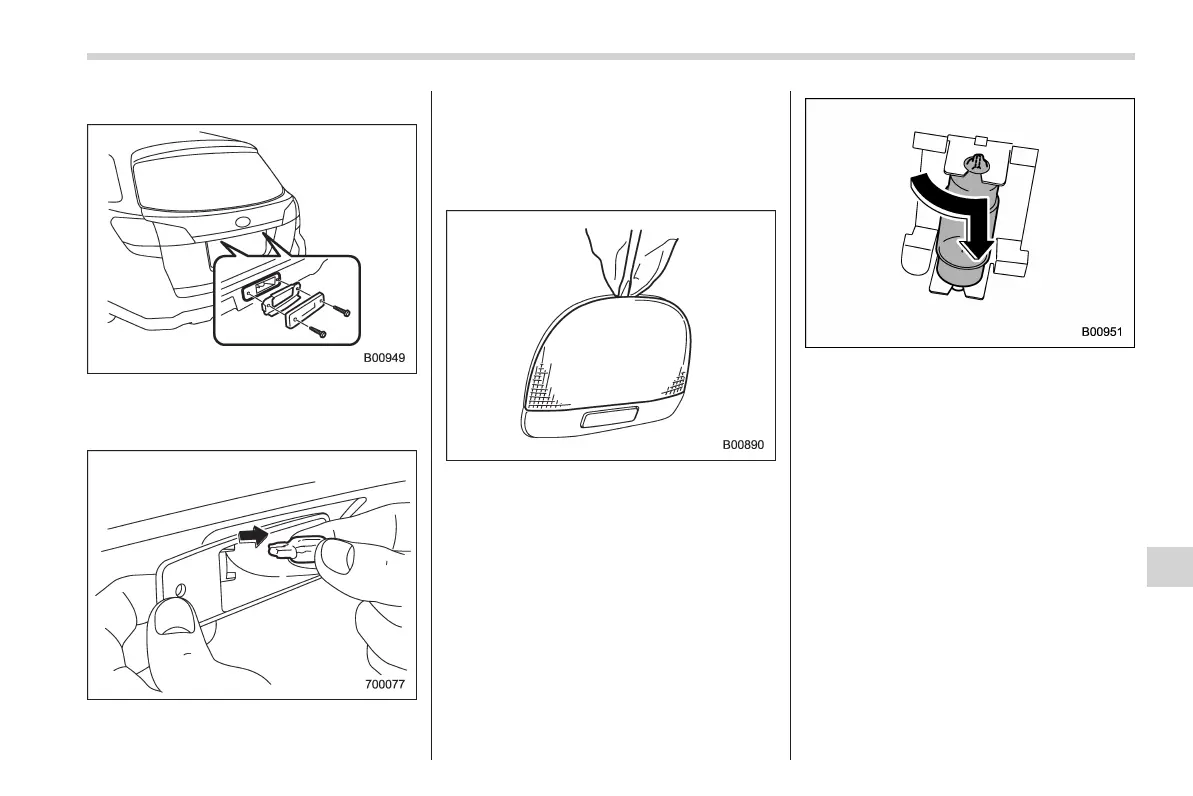 B00949

700077

B00890

B00951