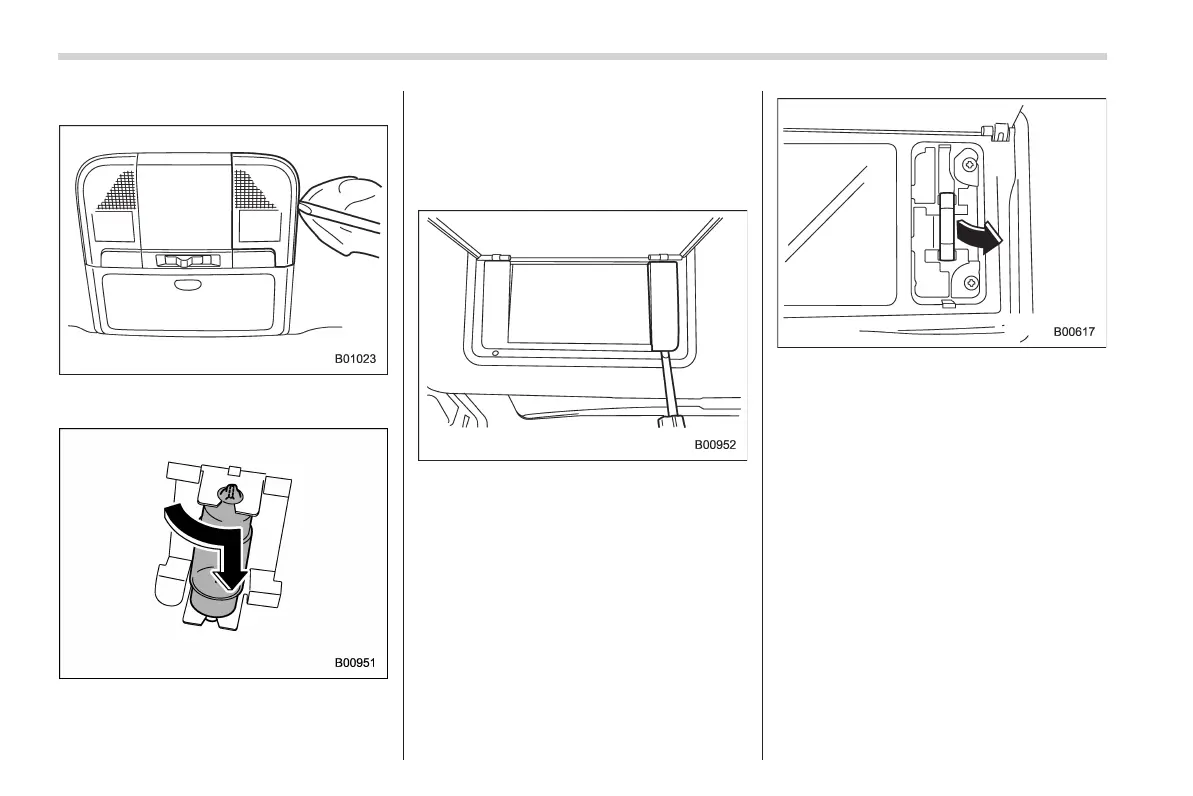 B01023

B00951

B00952

B00617