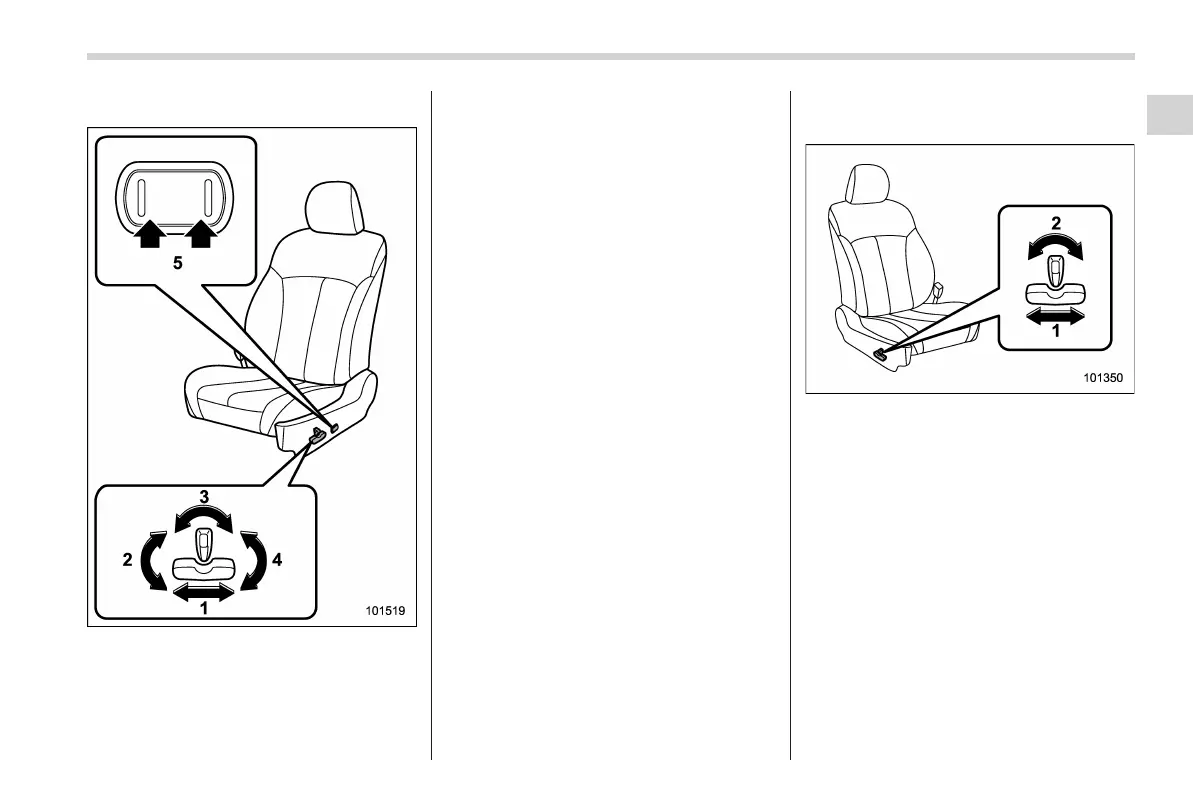 5

3

2

4

1

101519

2

1

101350