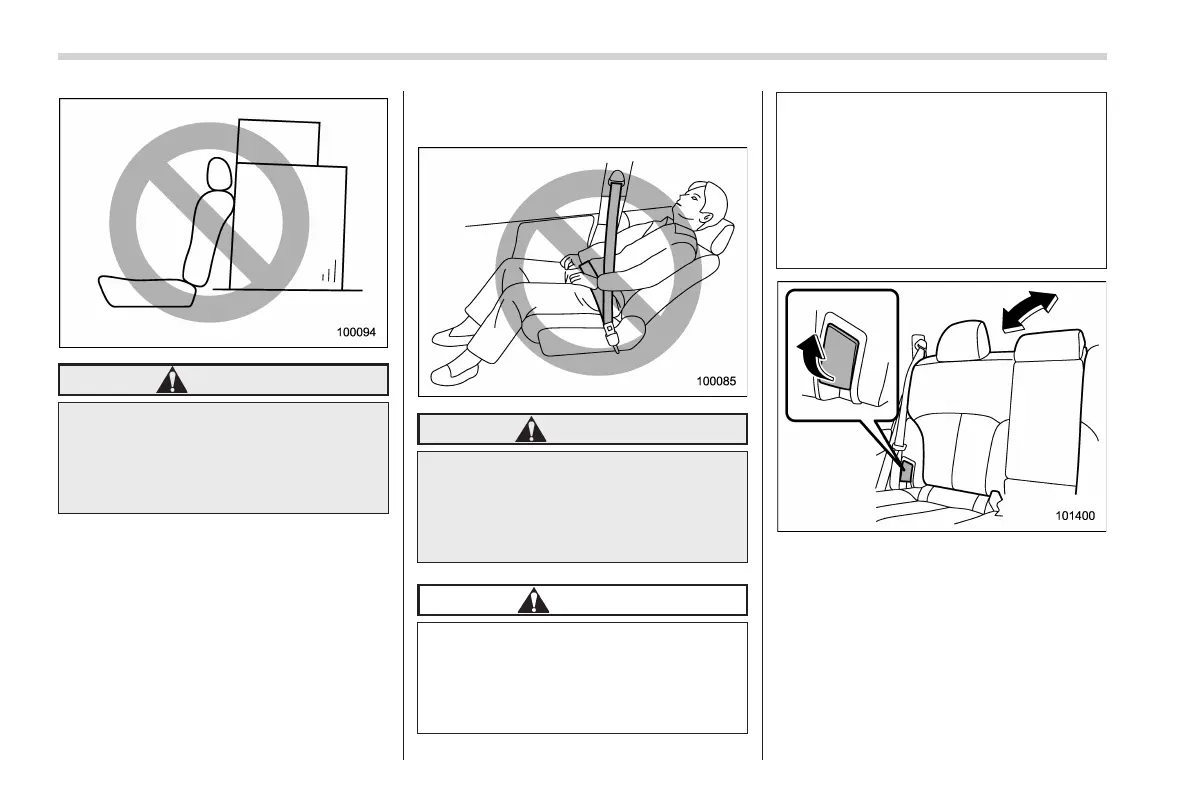 100094

100085

101400